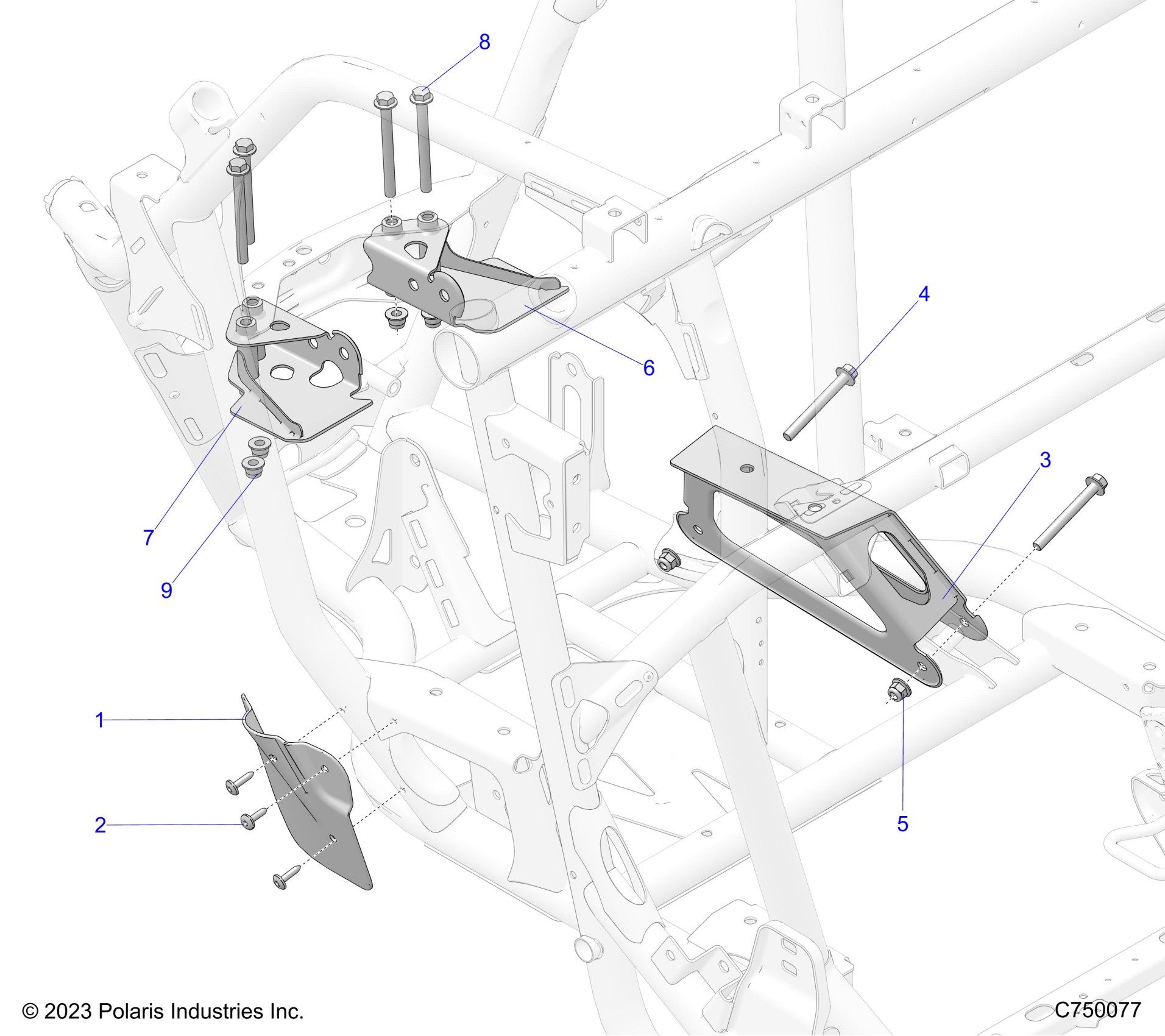 8

4

6

3

7

9

1

2

5

© 2023 Polaris Industries Inc.

C750077