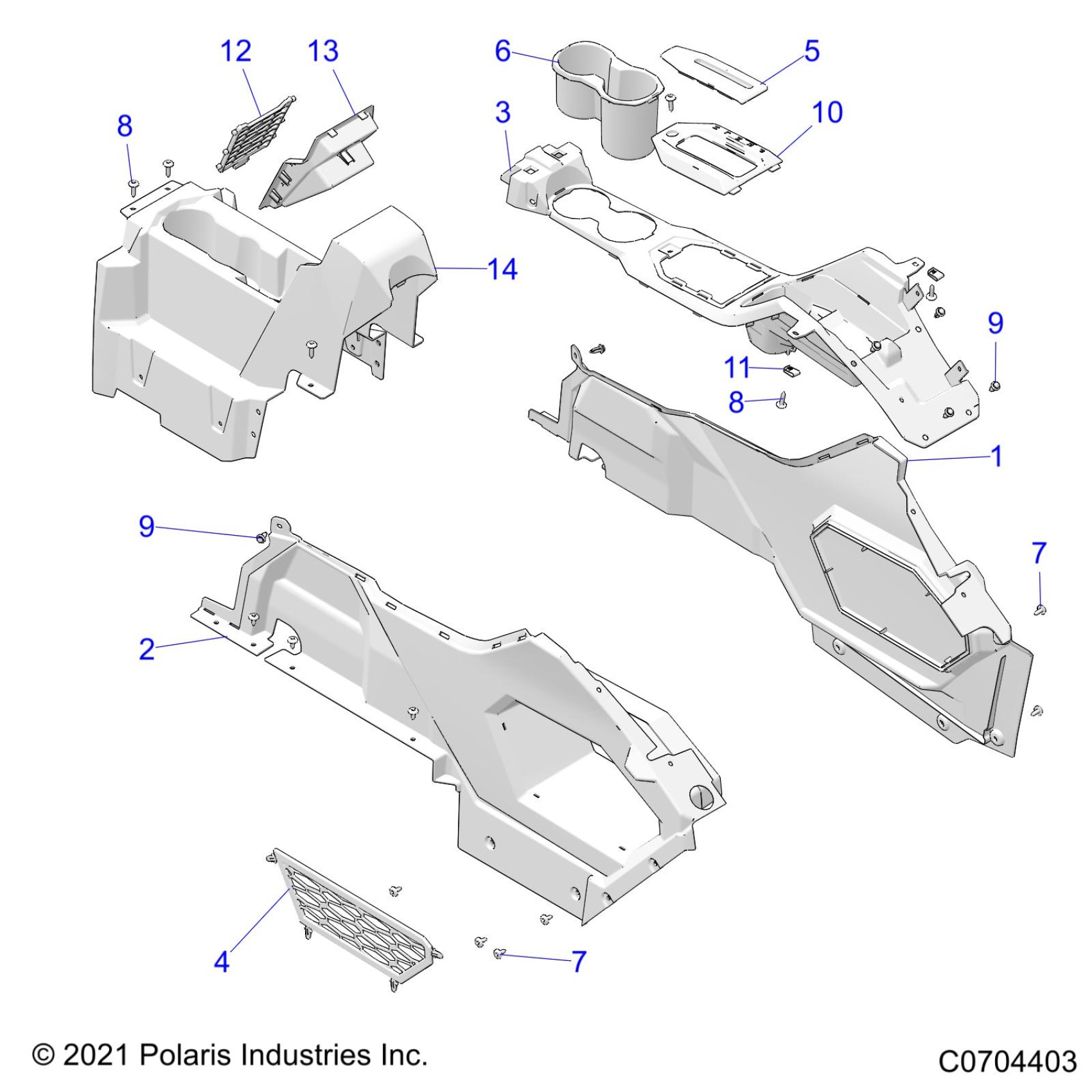 12
13
6
5
8
3
10
14
9
11
8
1
9
7
2
4
7

© 2021 Polaris Industries Inc.
C0704403