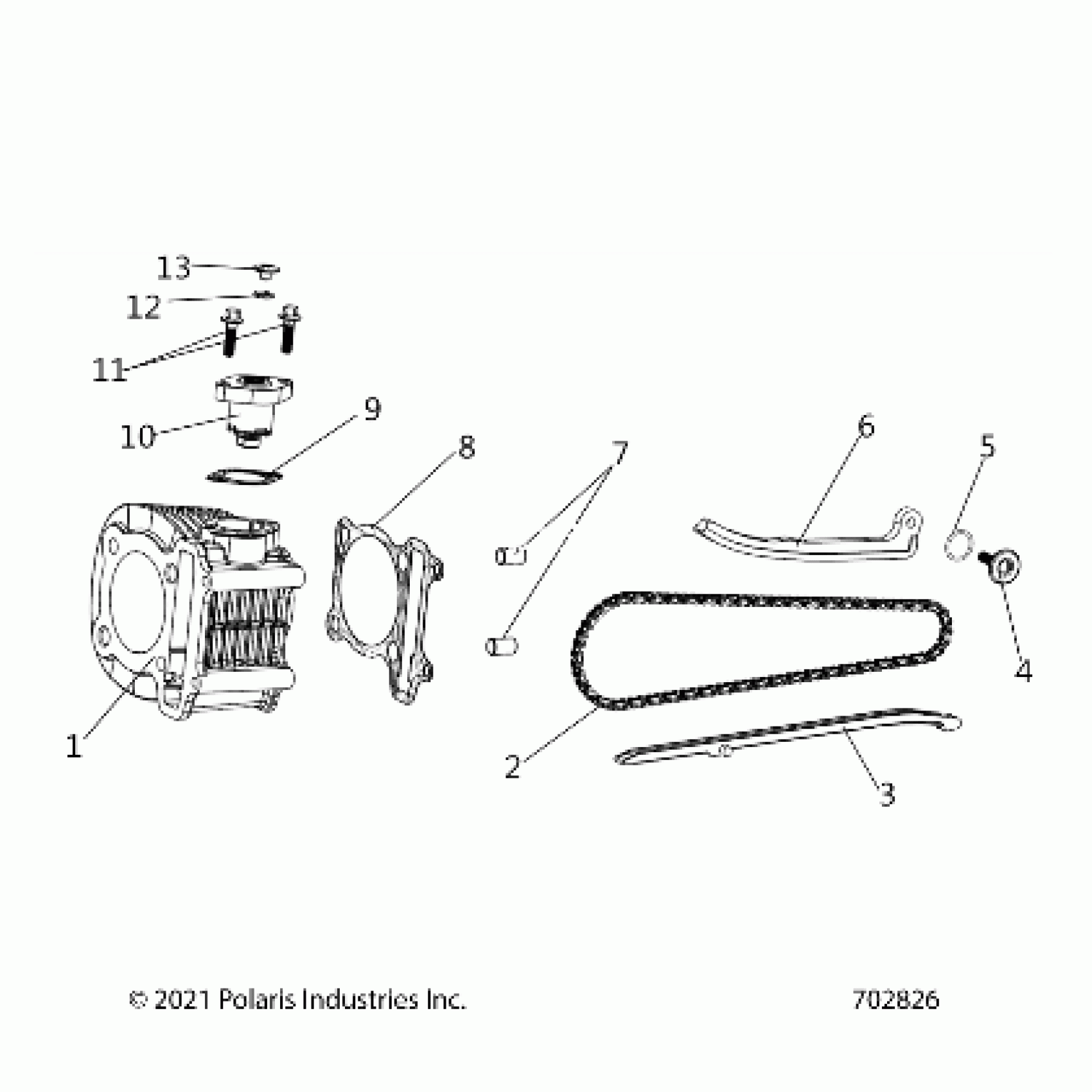 13
12
11
10
9
8
7
6
5
4
1
2
3

© 2021 Polaris Industries Inc.

702826