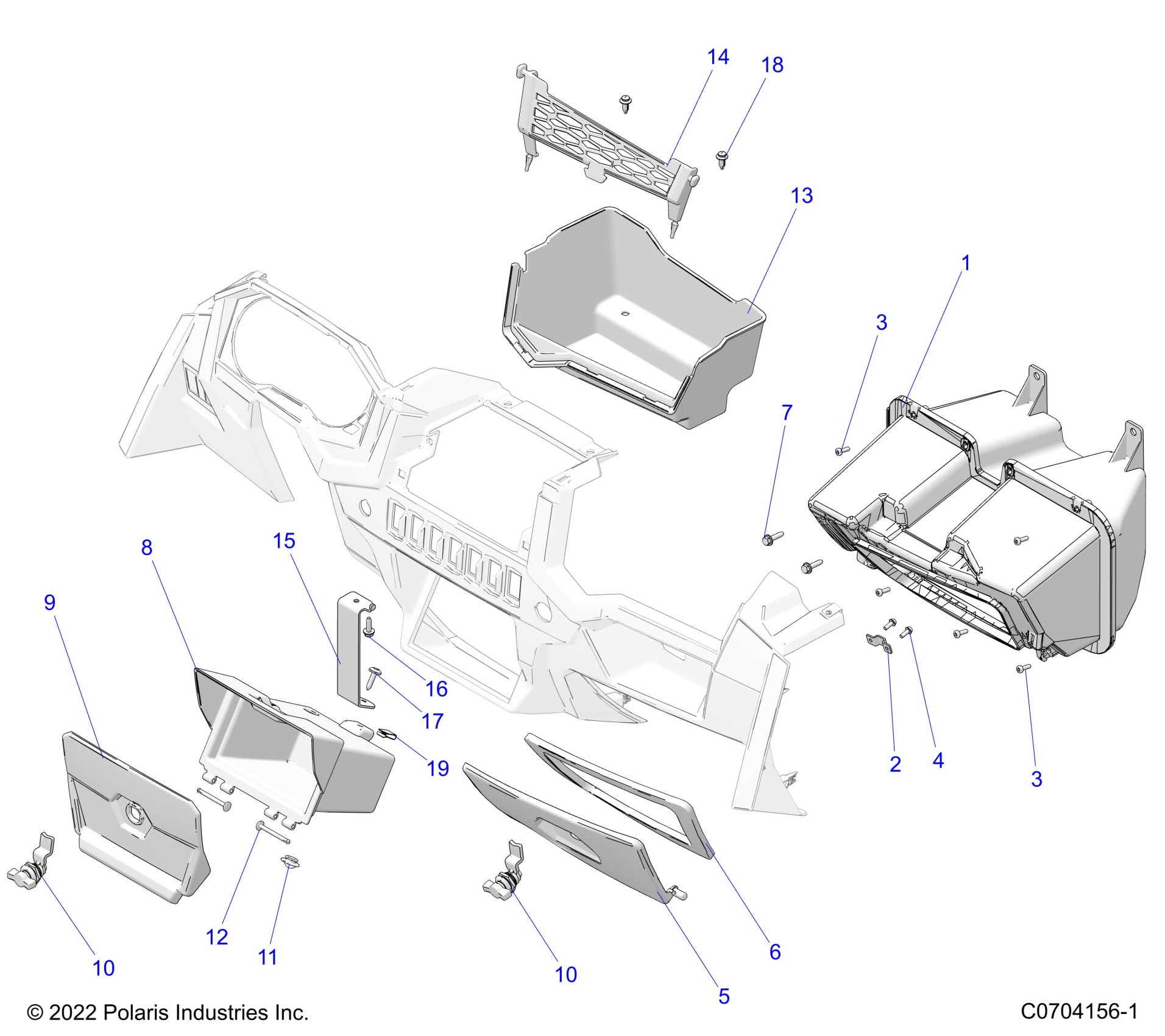 14
18
13
1
3
7
15
8
9
16
17
19
2
4
3
12
11
10
10
6
5

© 2022 Polaris Industries Inc.
C0704156-1