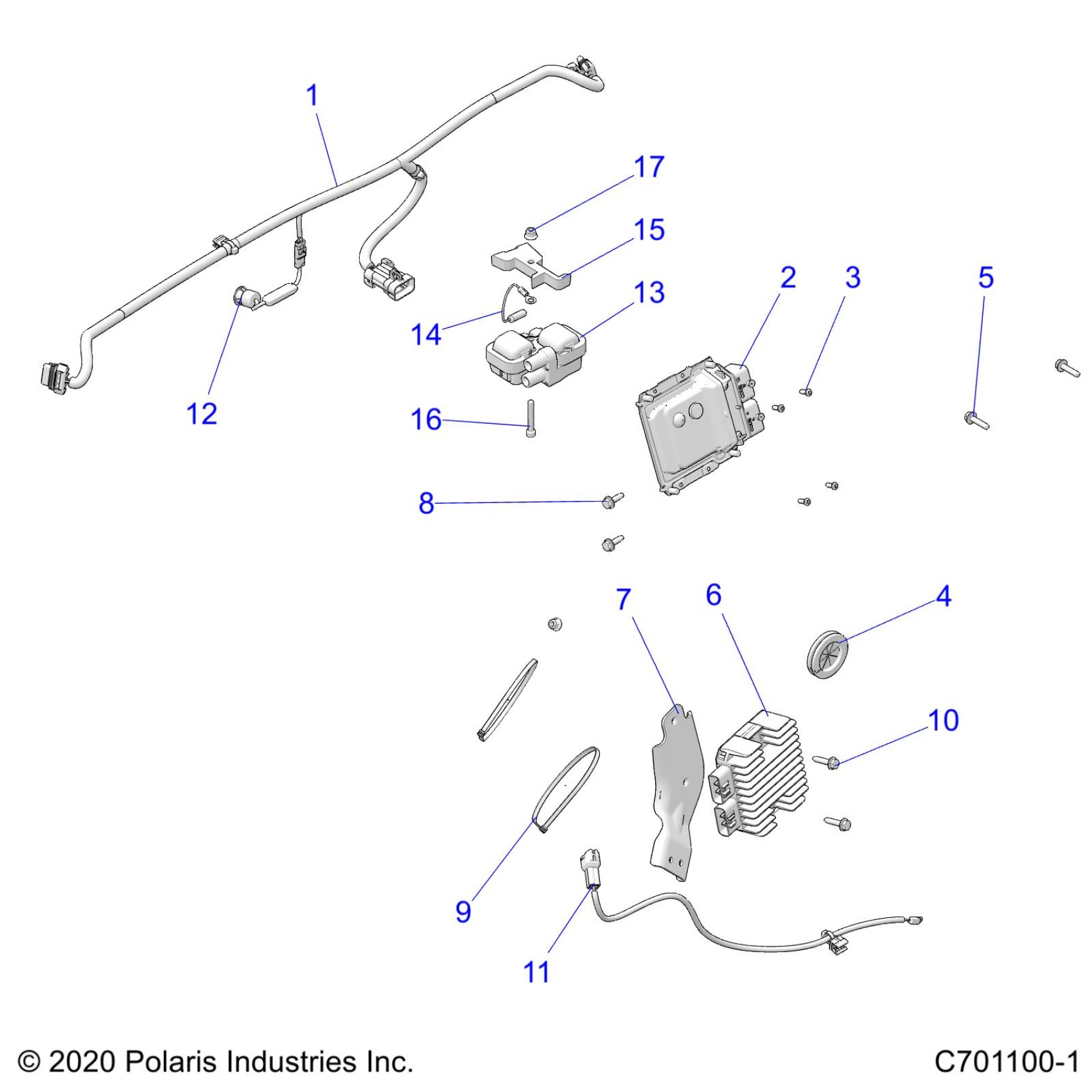 1
17
15
2
3
5
13
14
12
16
8
7
6
4
10
9
11

© 2020 Polaris Industries Inc.

C701100-1