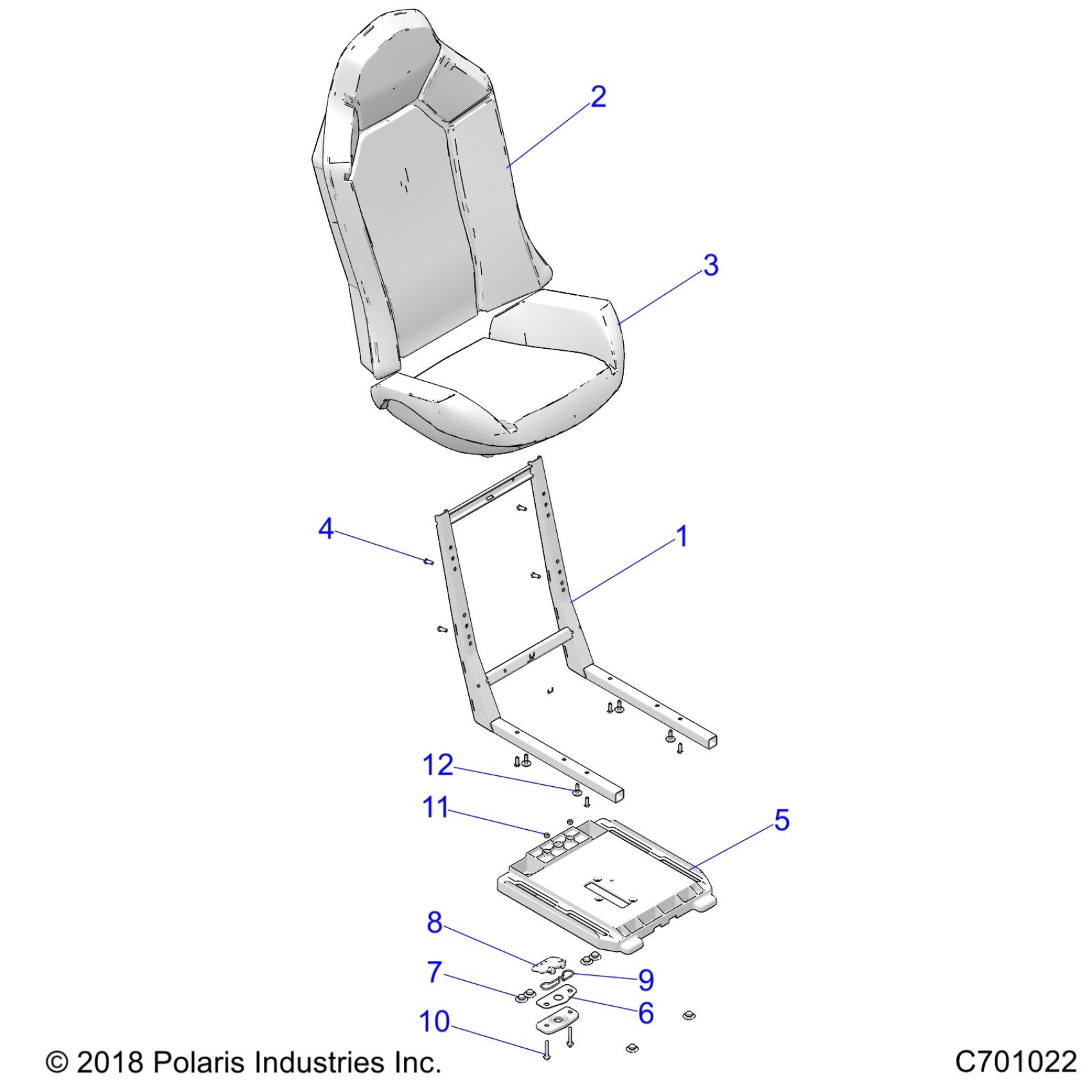 2

3

4

1

12

11

5

8

7

9

6

10

© 2018 Polaris Industries Inc.

C701022