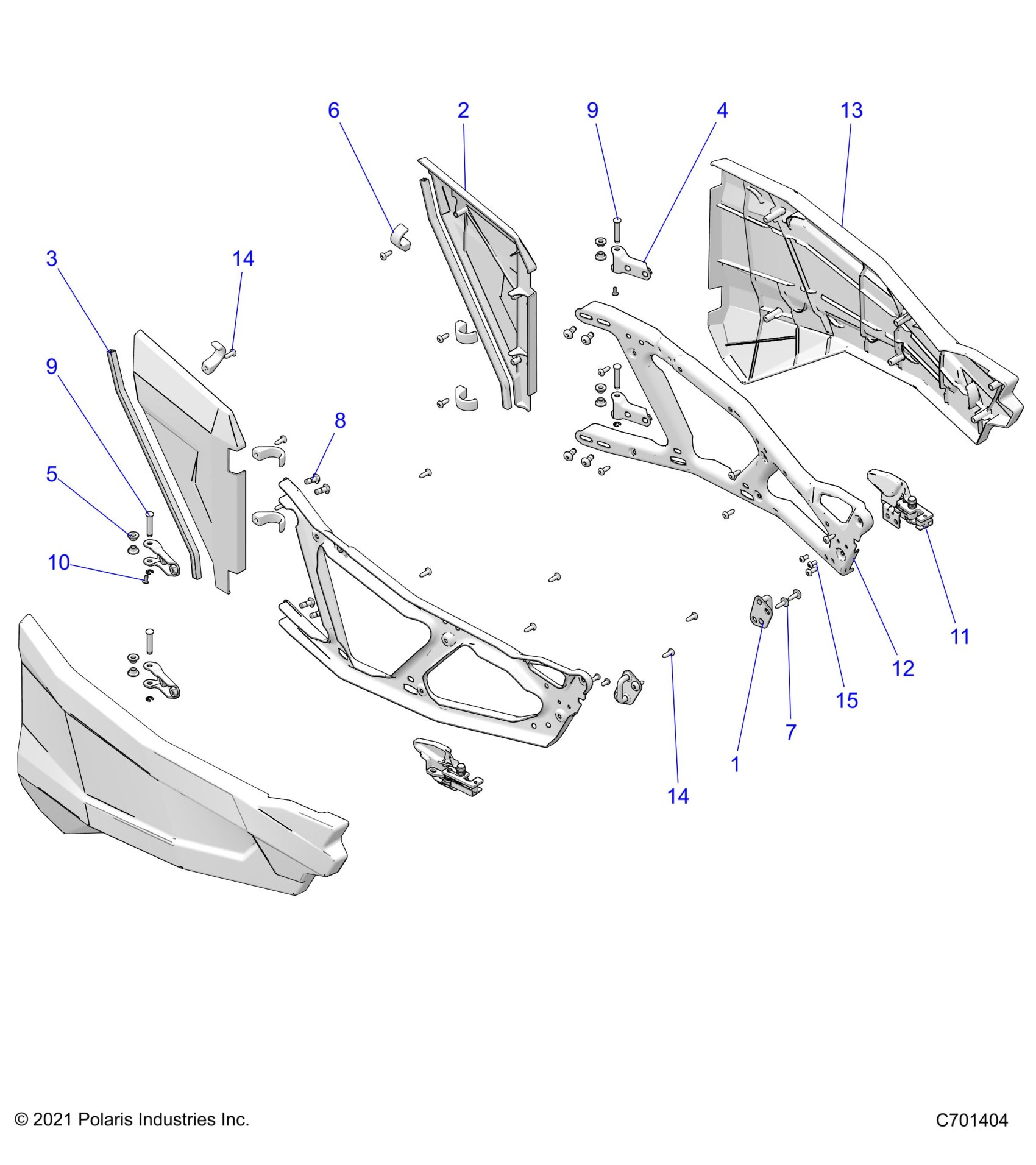 6
2
9
4
13
3
14
9
8
5
10
11
12
15
7
1
14

© 2021 Polaris Industries Inc.

C701404