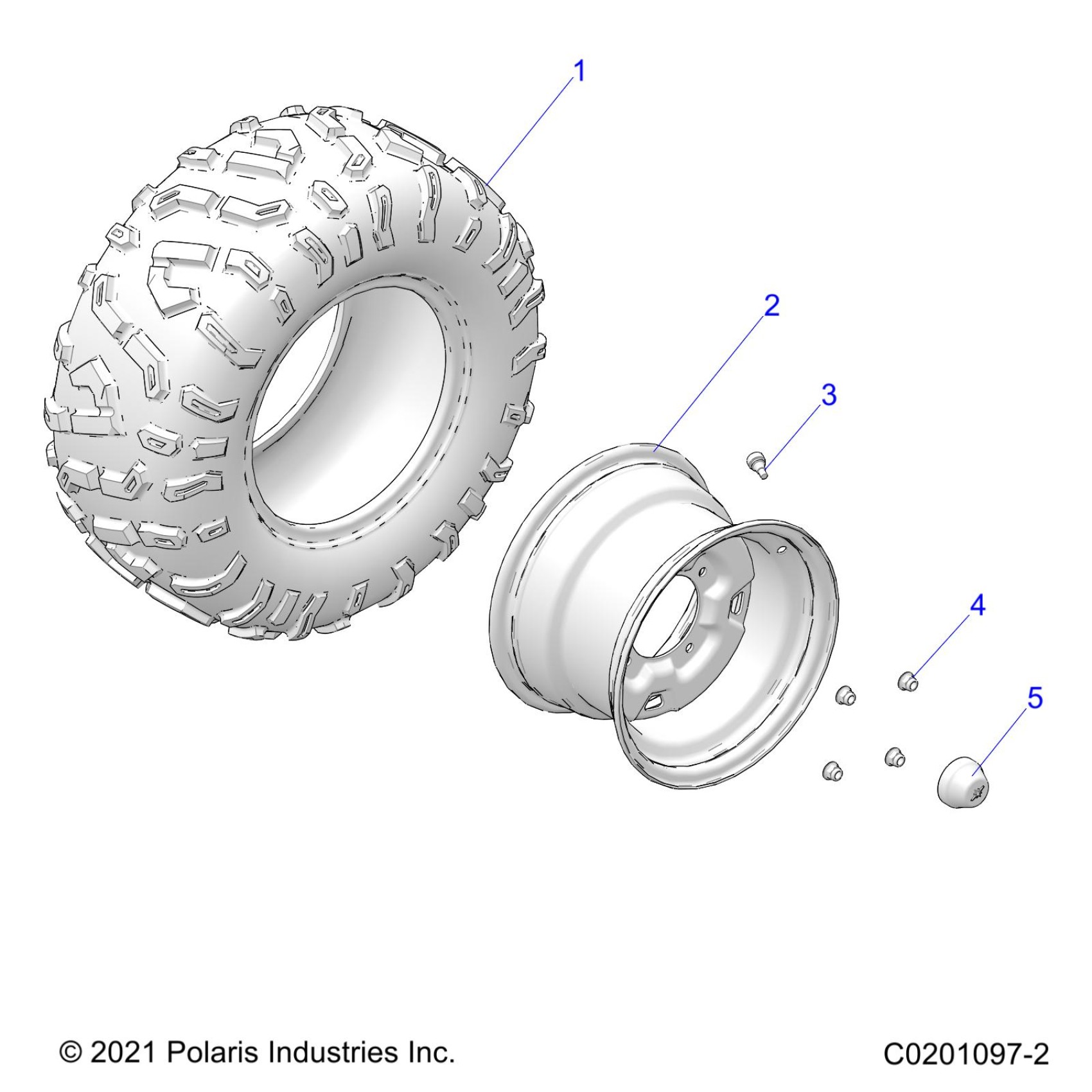 1

2

3

4

5

© 2021 Polaris Industries Inc.

C0201097-2