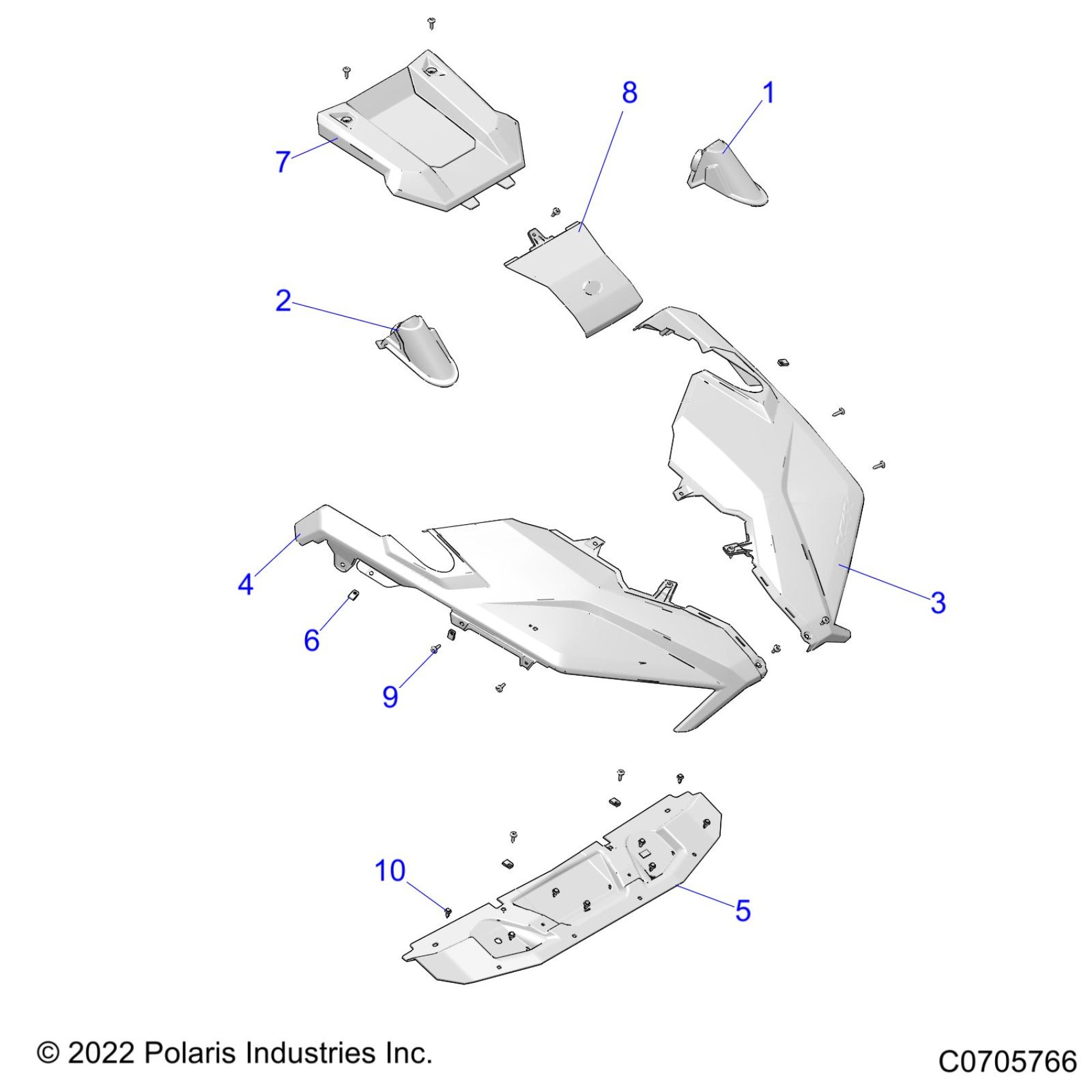 8
1
7
2
4
3
6
9
10
5

© 2022 Polaris Industries Inc.
C0705766