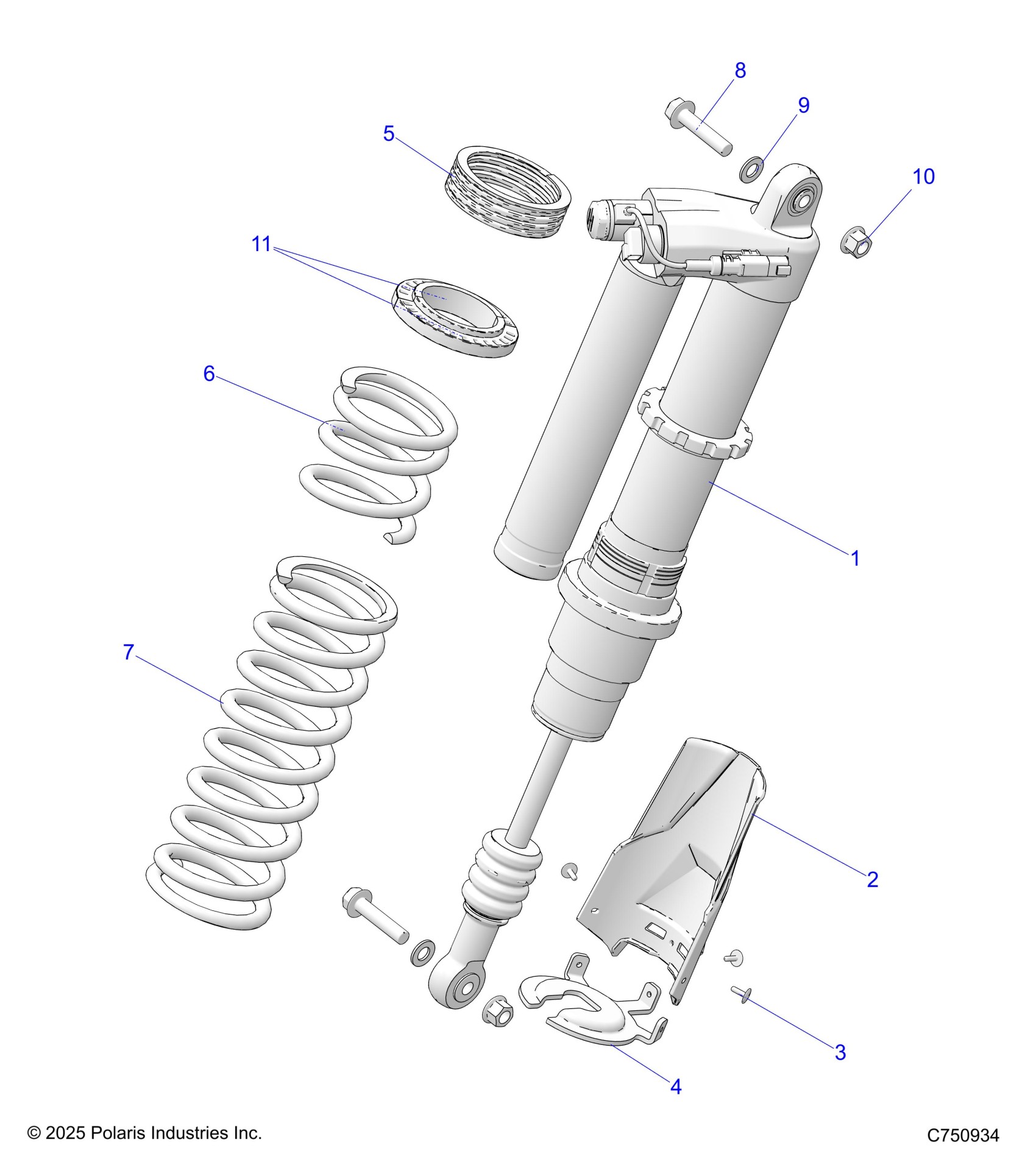 8
9
5
10
11
6
1
7
2
3
4
© 2025 Polaris Industries Inc.
C750934