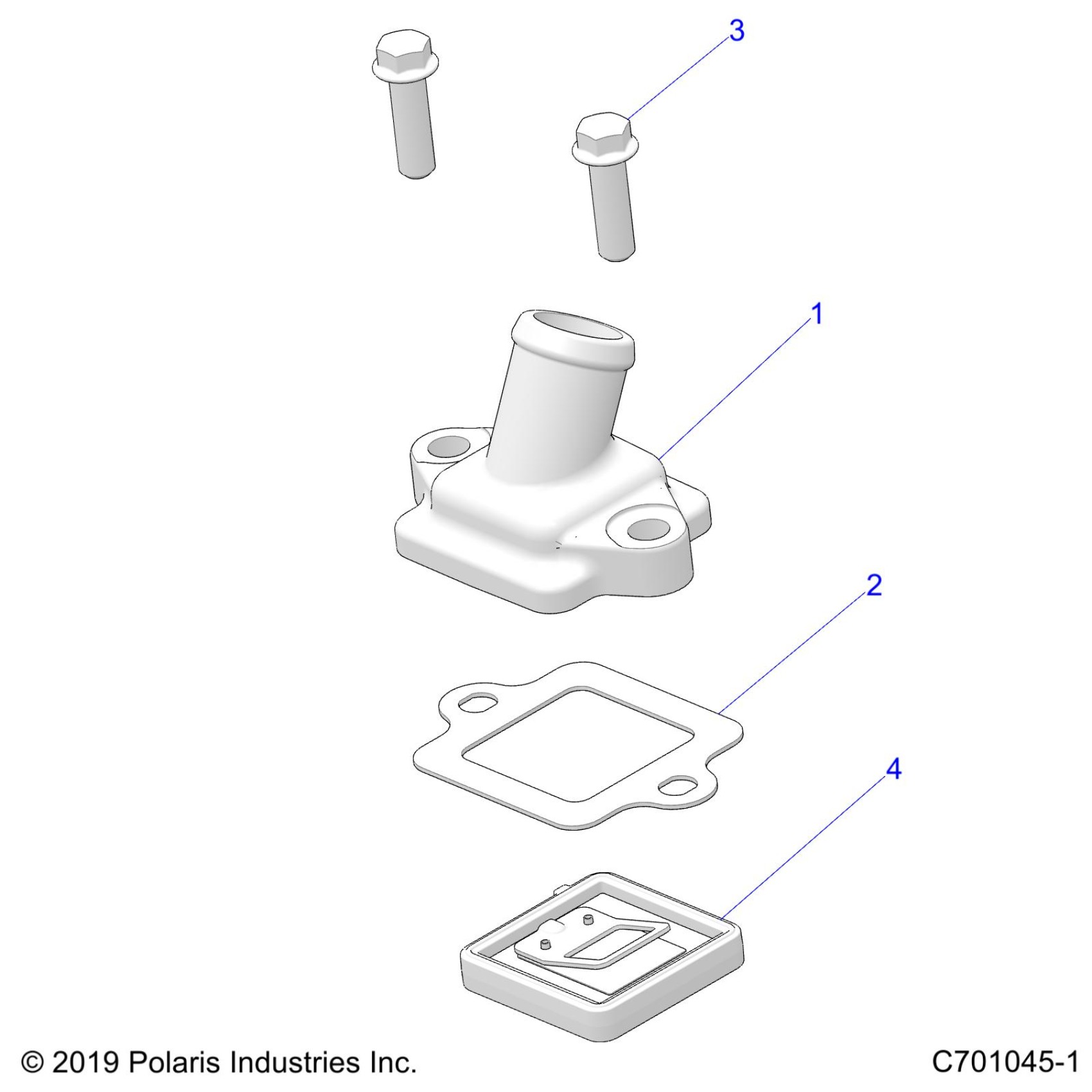 3

1

2

4

© 2019 Polaris Industries Inc.

C701045-1