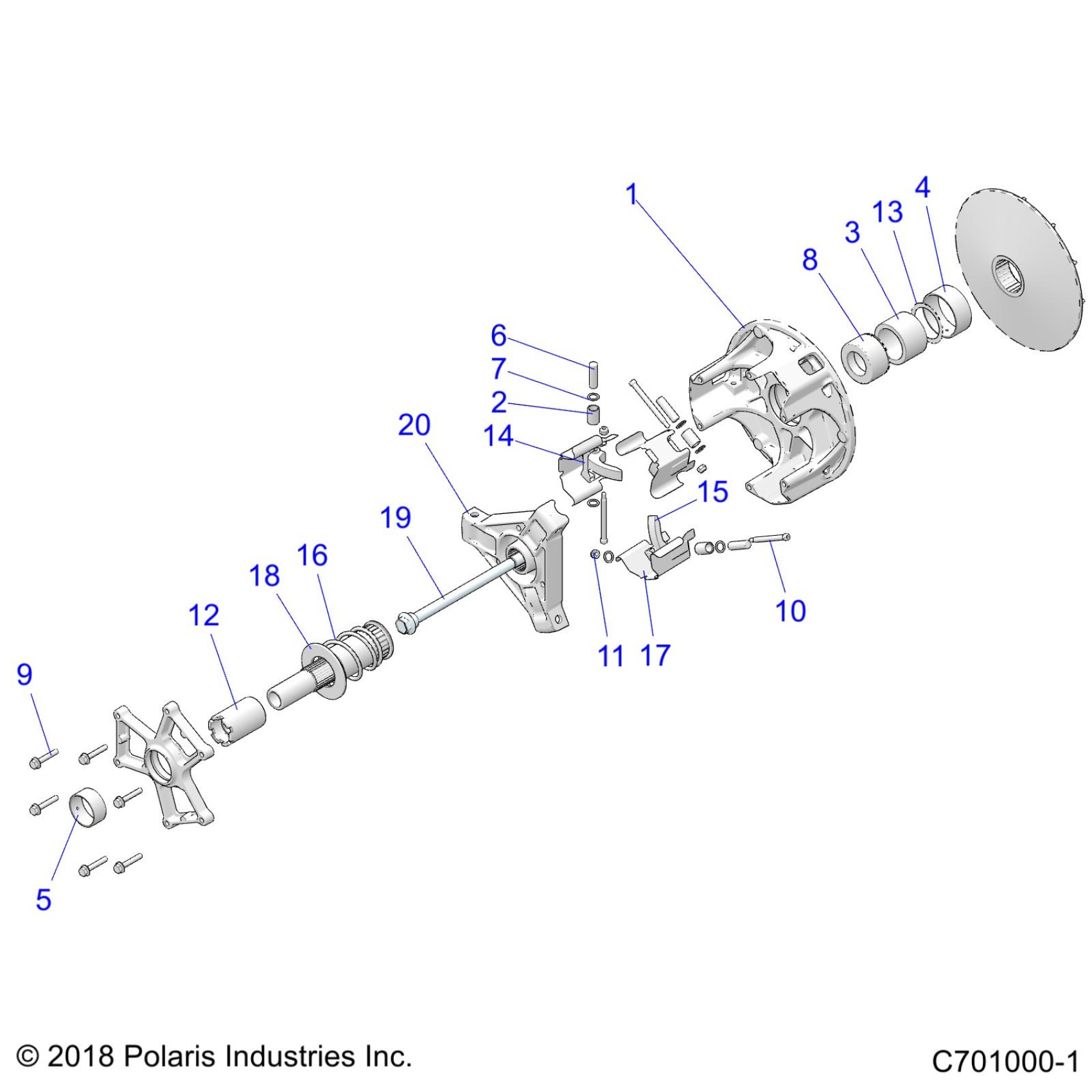 1
4
13
3
8
6
7
2
20
14
15
19
16
18
12
10
11
17
9
5

© 2018 Polaris Industries Inc.
C701000-1