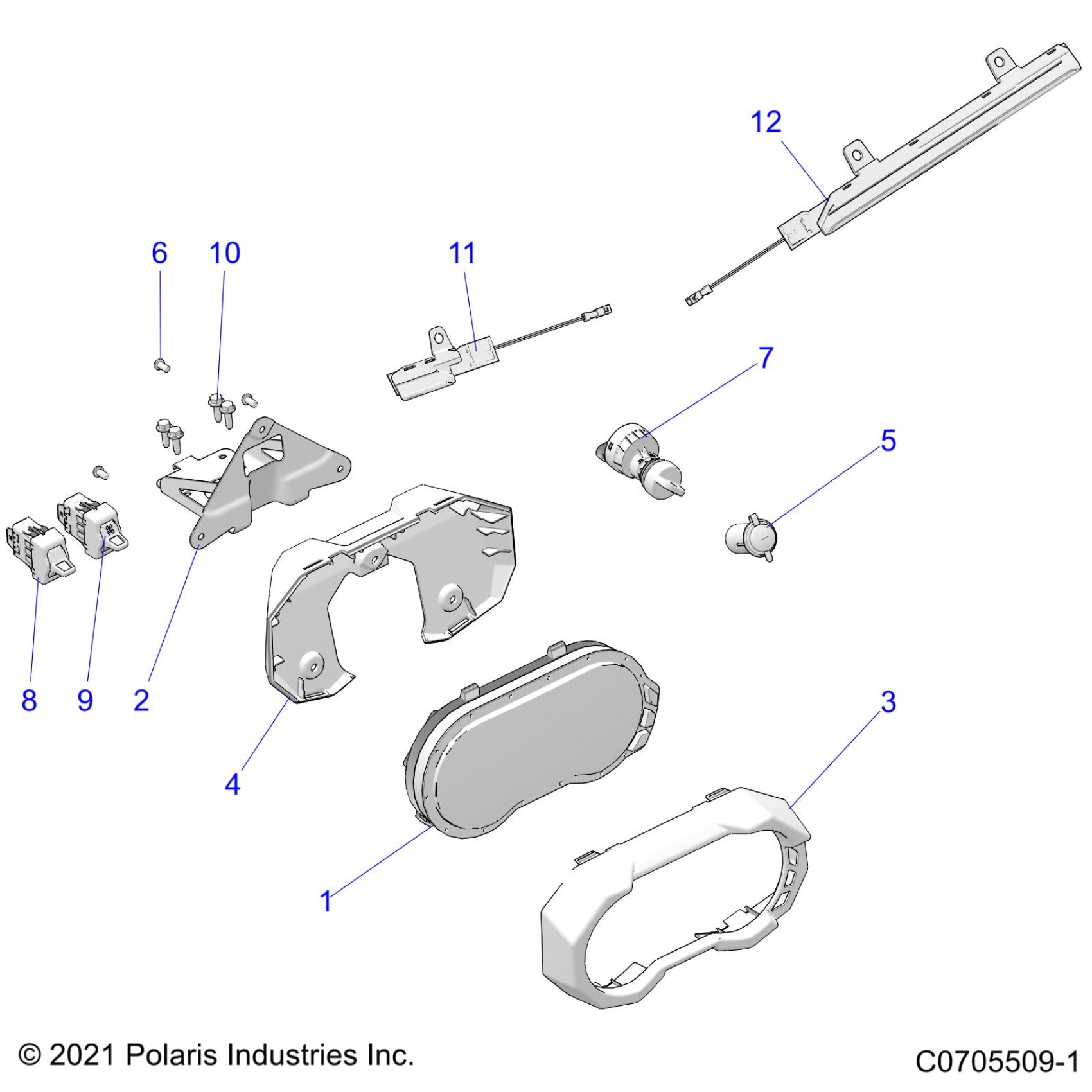 12

6 10 11

7

5

8 9 2

4

3

1

© 2021 Polaris Industries Inc.

C0705509-1