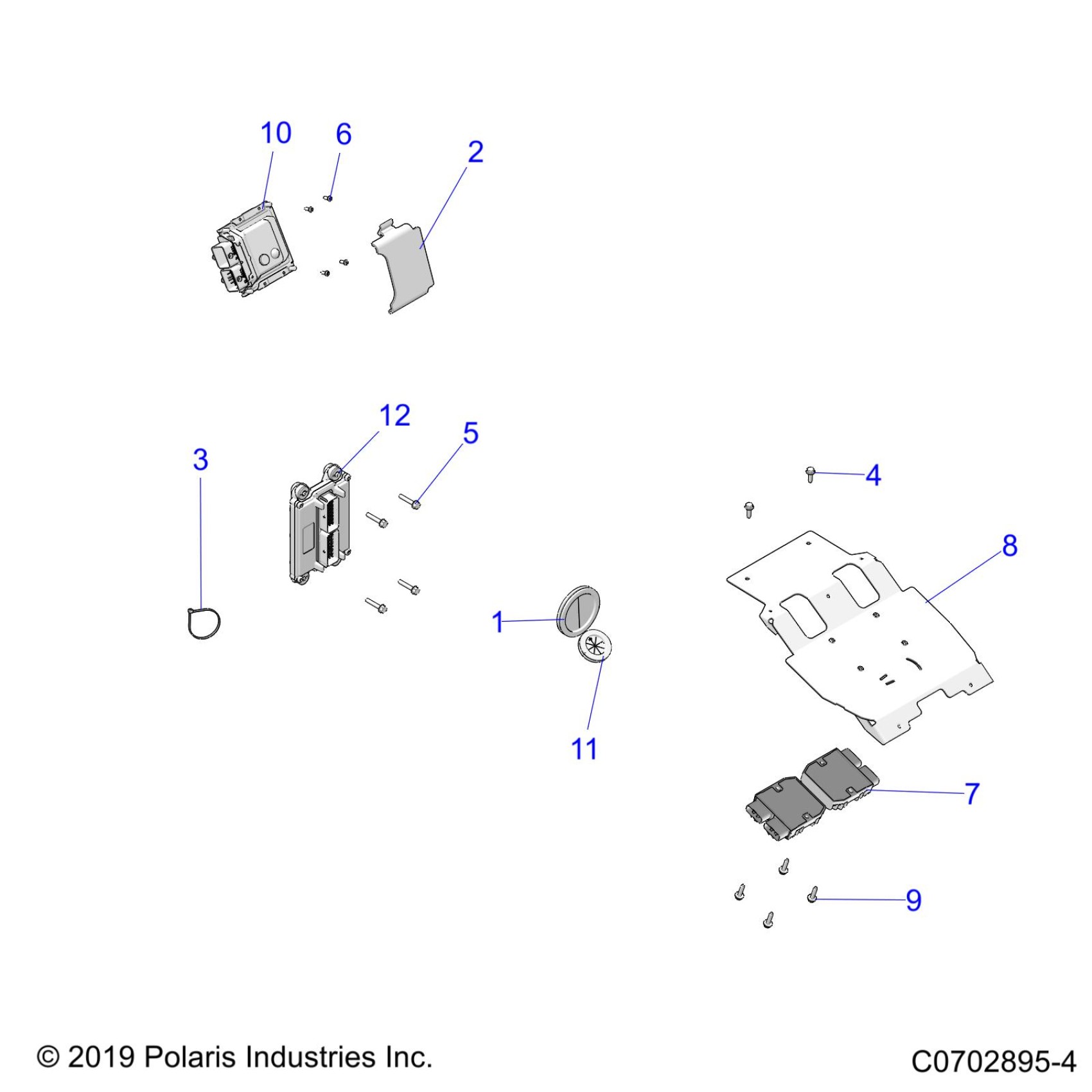 10
6
2
12
5
3
4
8
1
11
7
9
© 2019 Polaris Industries Inc.
C0702895-4