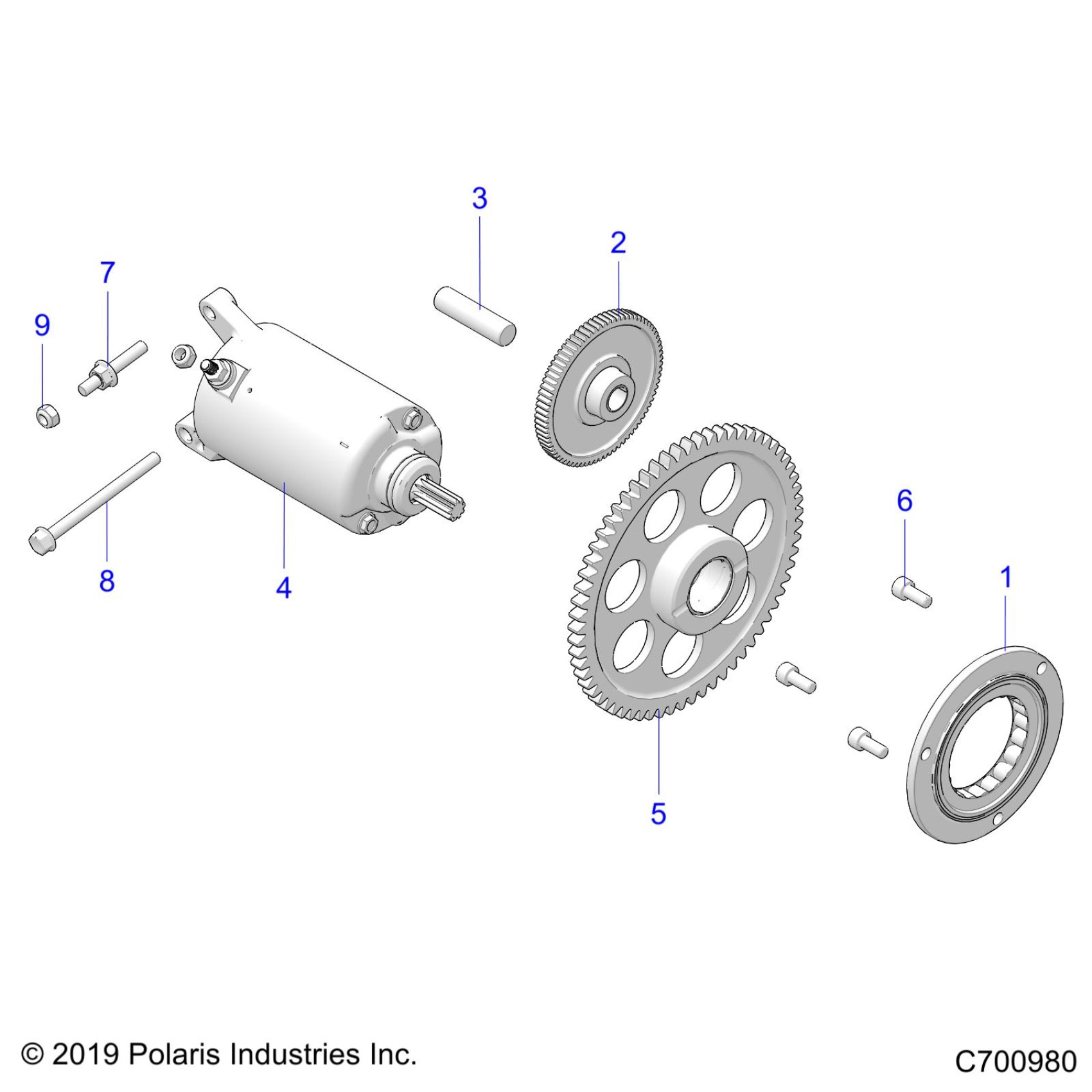 3
2
7
9
6
1
8
4
5

© 2019 Polaris Industries Inc.

C700980