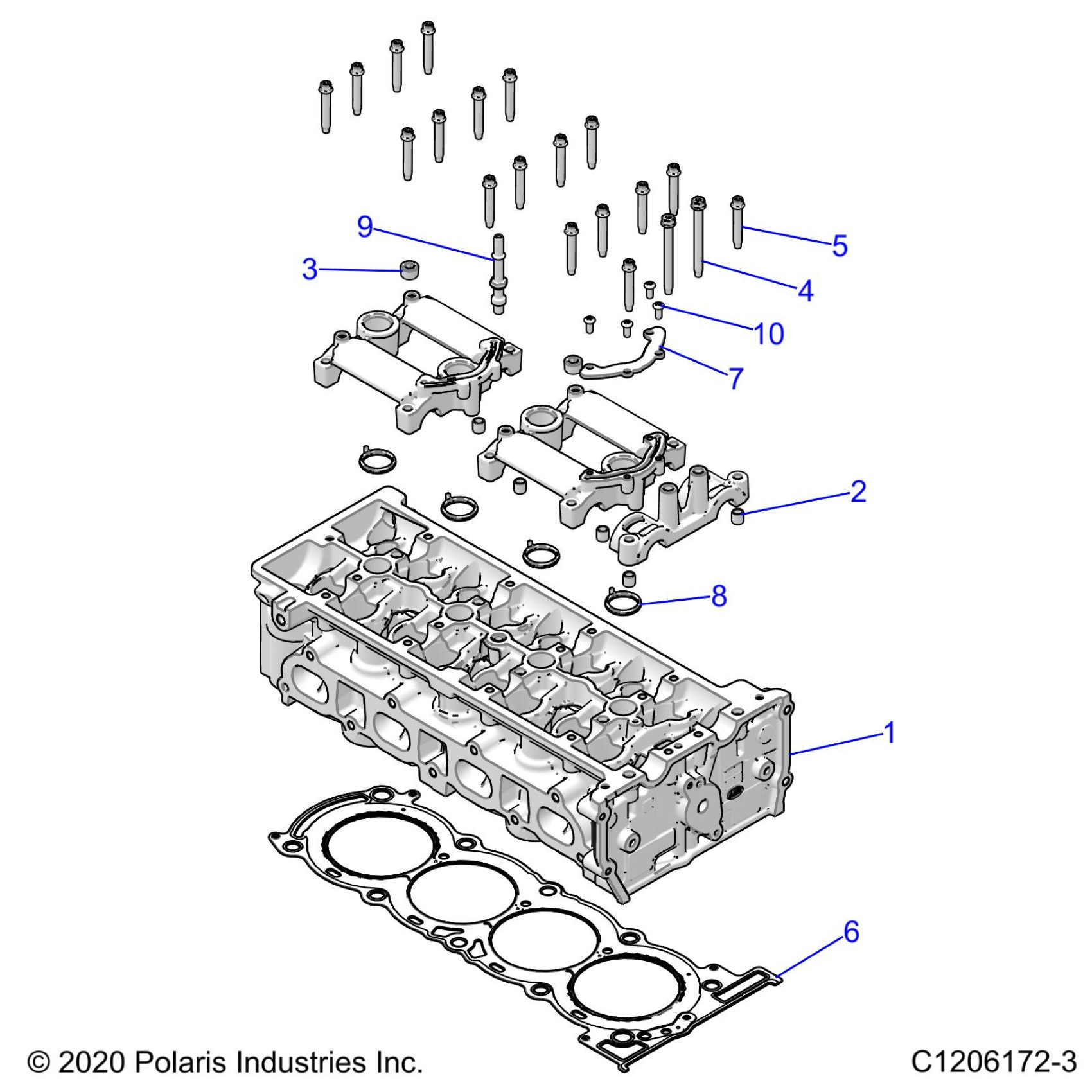 9
3
5
4
10
7
2
8
1
6
© 2020 Polaris Industries Inc.
C1206172-3