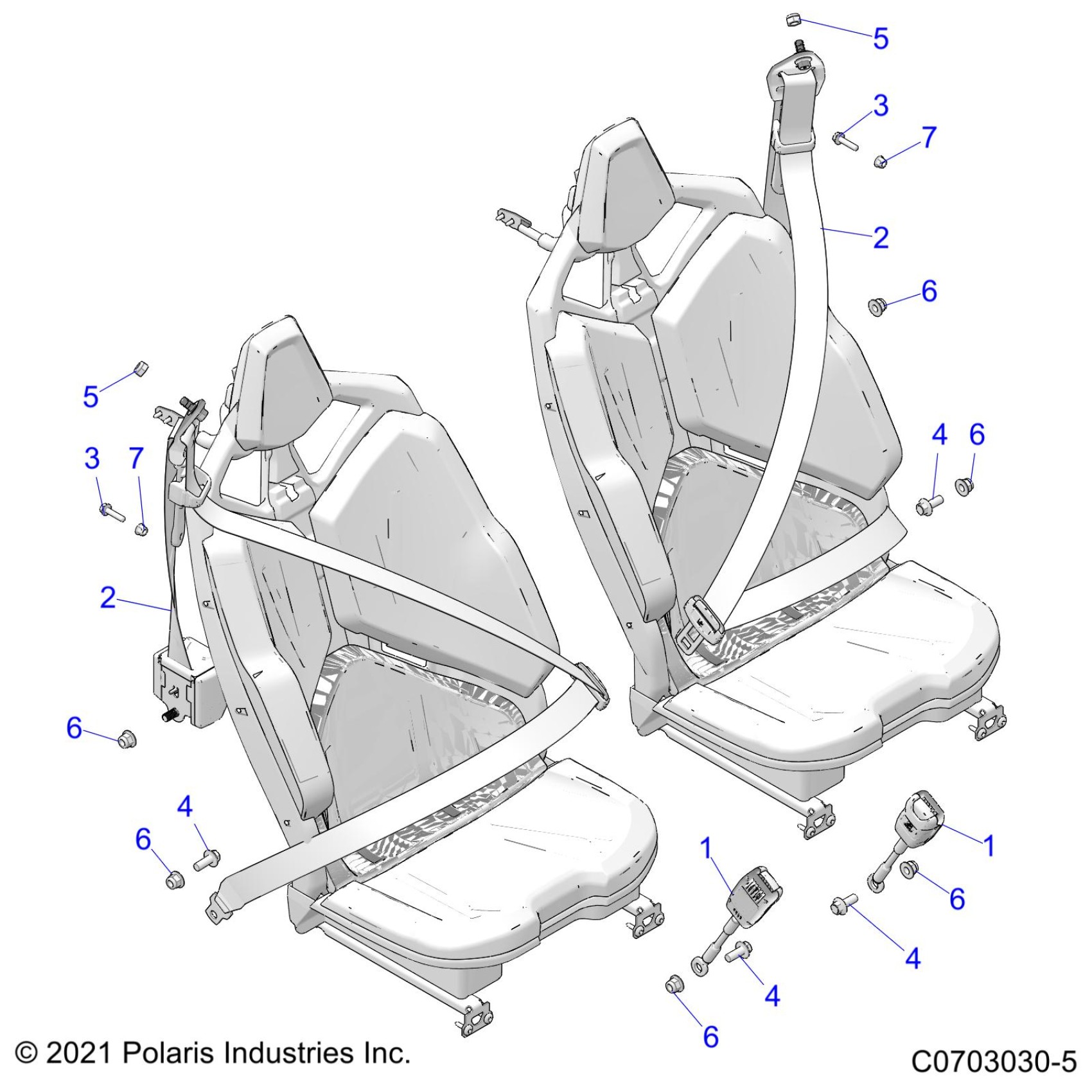 5
3
7
2
6
5
3
7
4
6
2
6
4
6
1
1
6
4
4
6
© 2021 Polaris Industries Inc.
C0703030-5