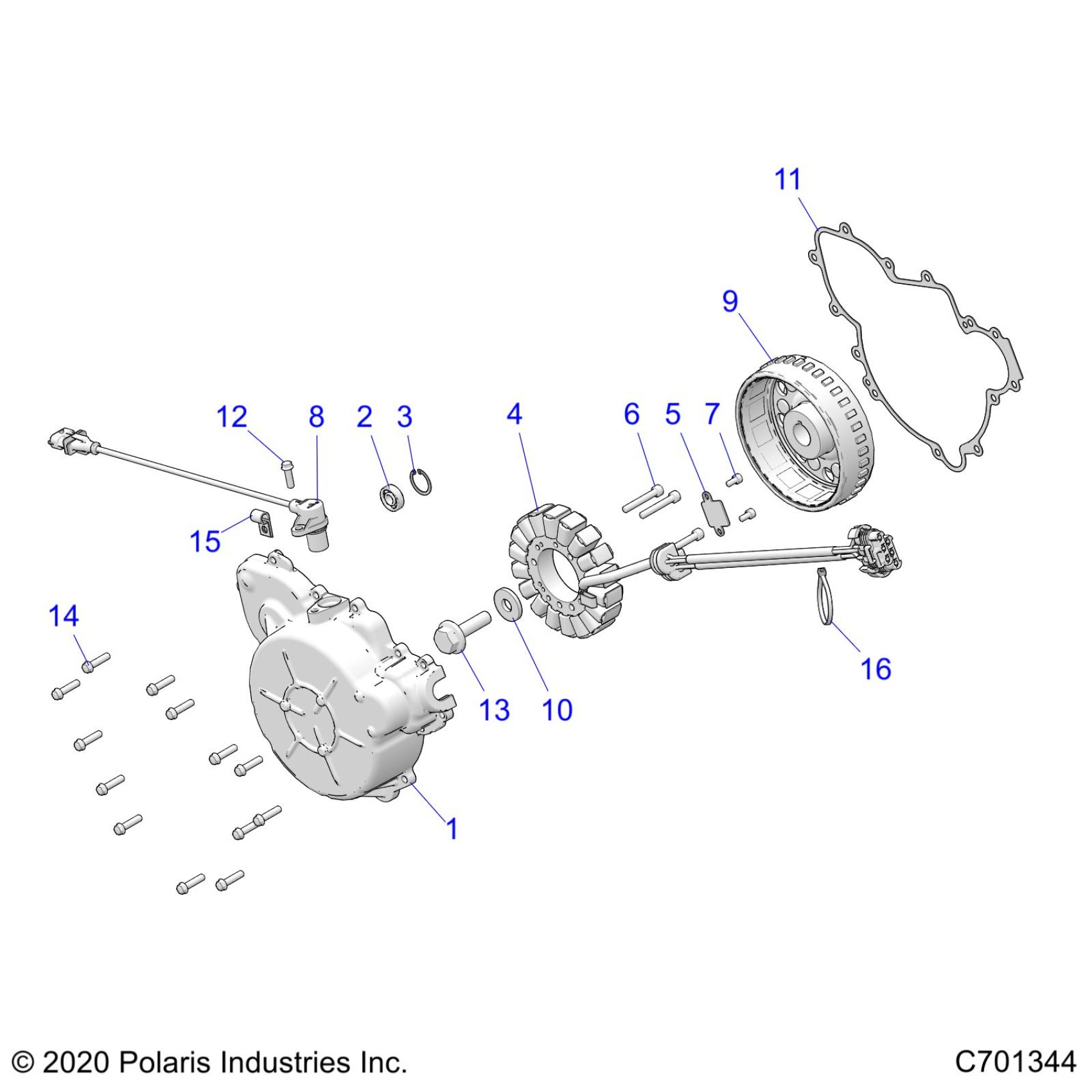 11

9

12 8 2 3 4 6 5 7

15

14

13 10

16

1

© 2020 Polaris Industries Inc.

C701344