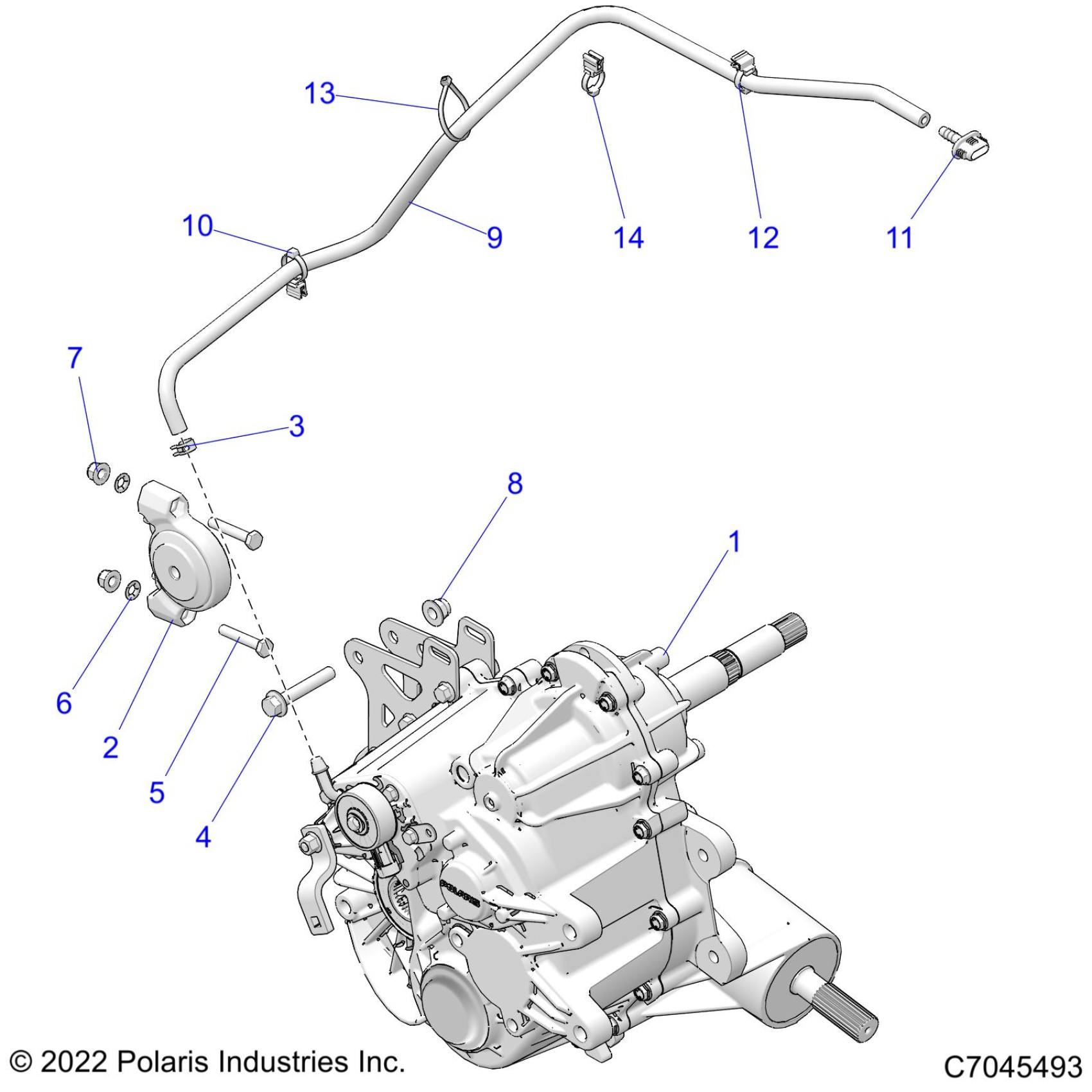 13

10

9

14

12

11

7

3

8

1

6

2

5

4

POLARIS

© 2022 Polaris Industries Inc.

C7045493