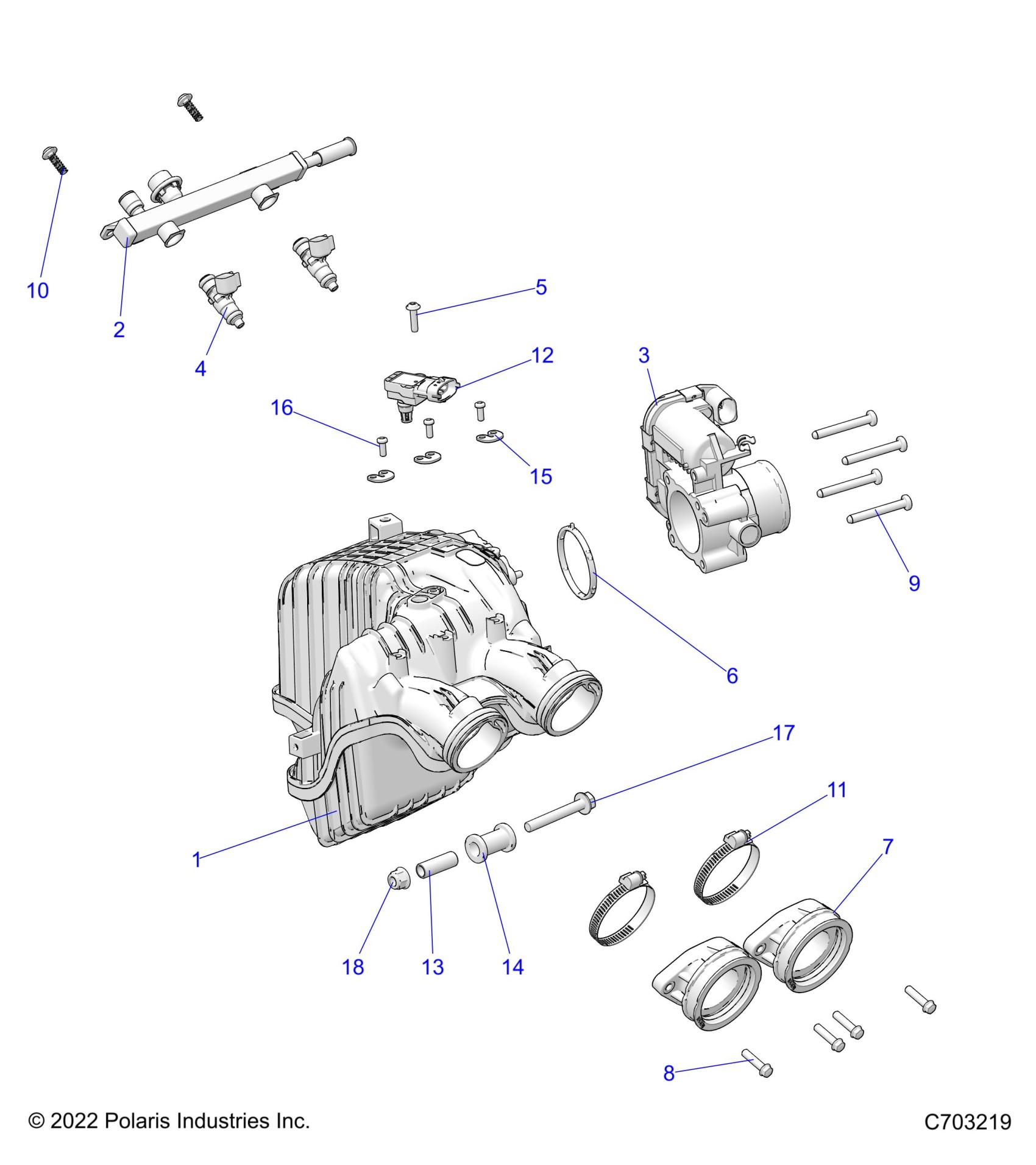 10
2
4
5
12
3
16
15
9
6
17
11
7
1
18
13
14
8

© 2022 Polaris Industries Inc.

C703219