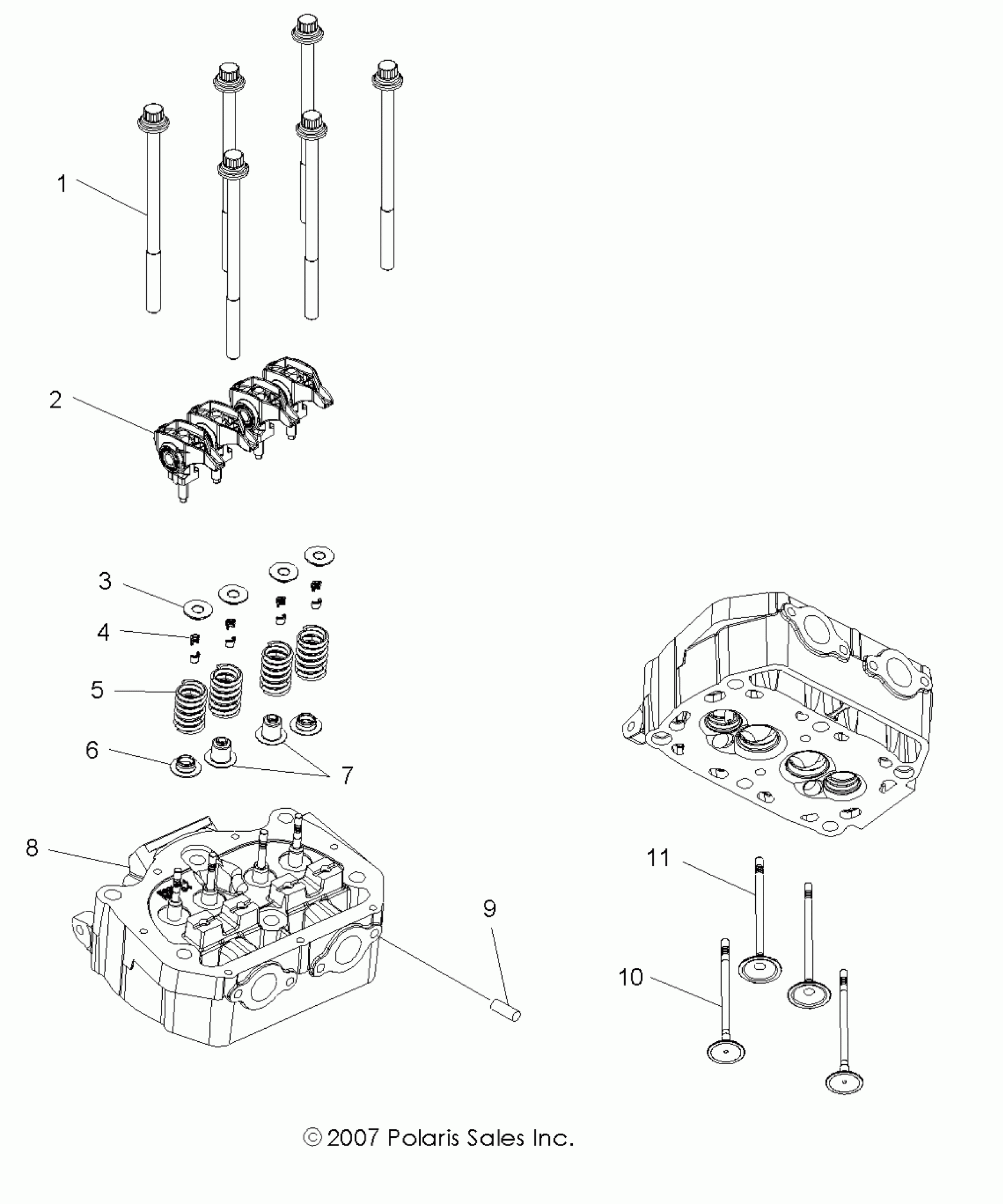 1
2
3
4
5
6
7
8
9
11
10
© 2007 Polaris Sales Inc.