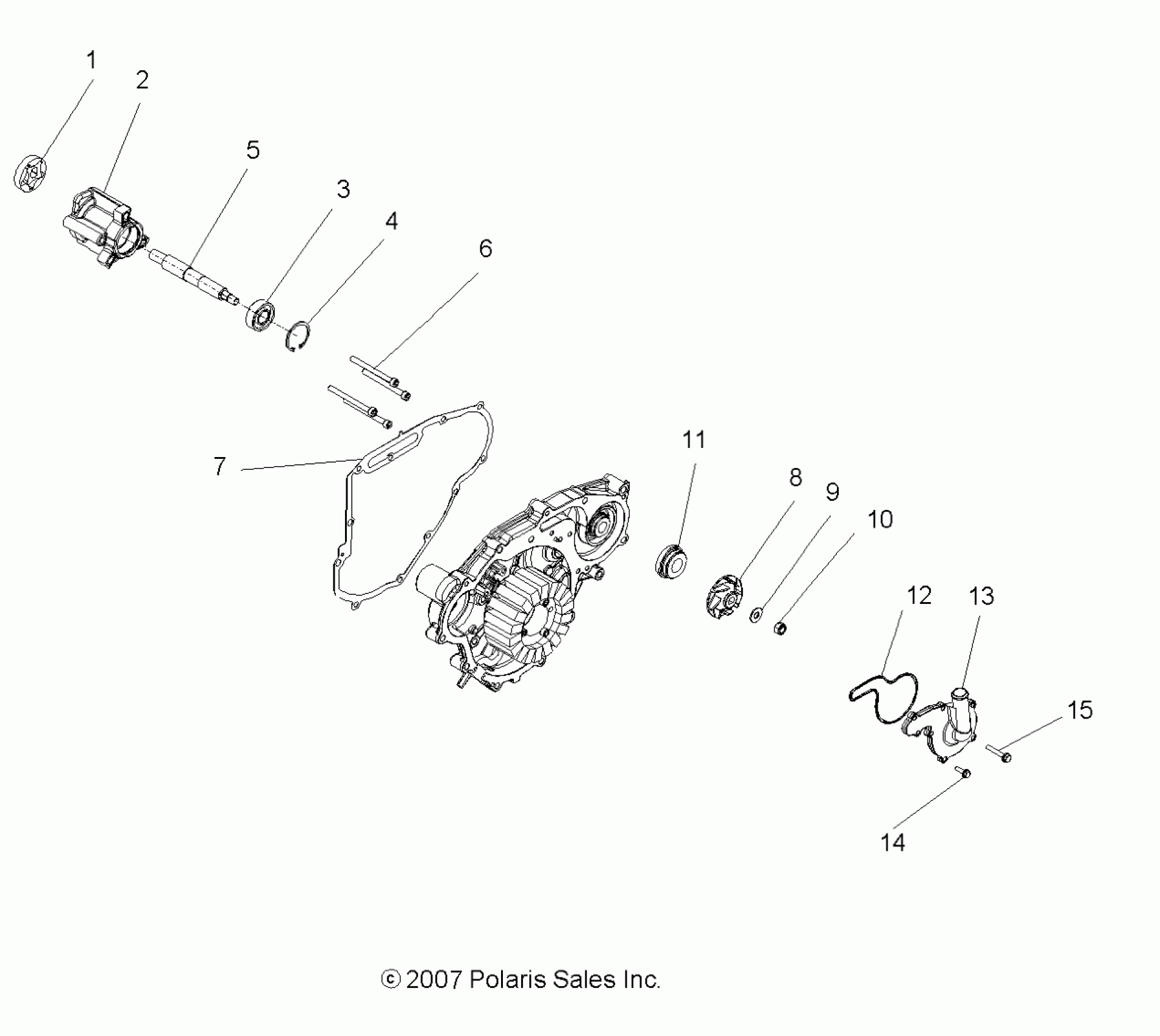 1
2
5
3
4
6
7
11
8
9
10
12
13
15
14

© 2007 Polaris Sales Inc.