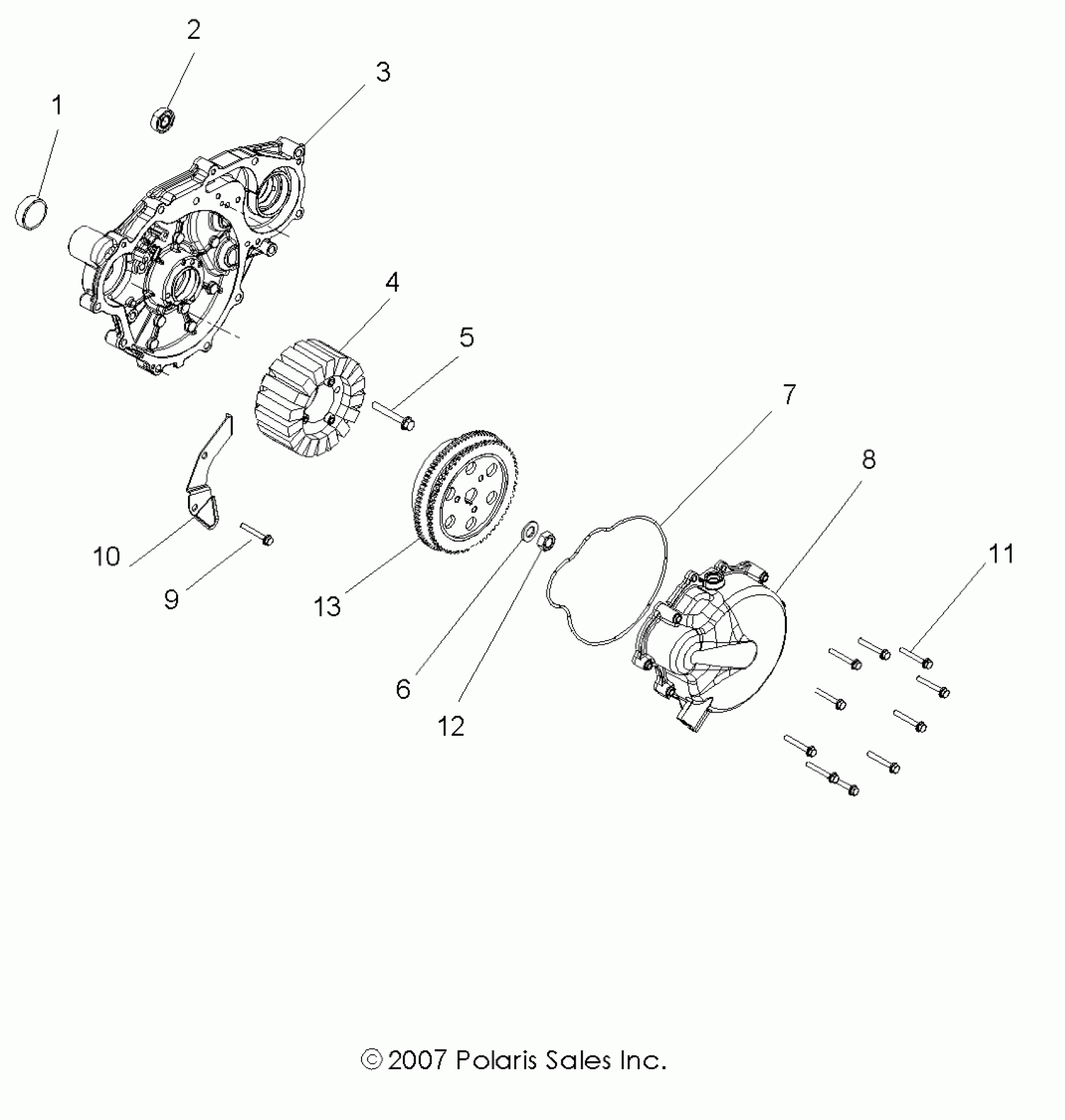 2
3
1
4
5
7
8
10
9
13
11
6
12

© 2007 Polaris Sales Inc.