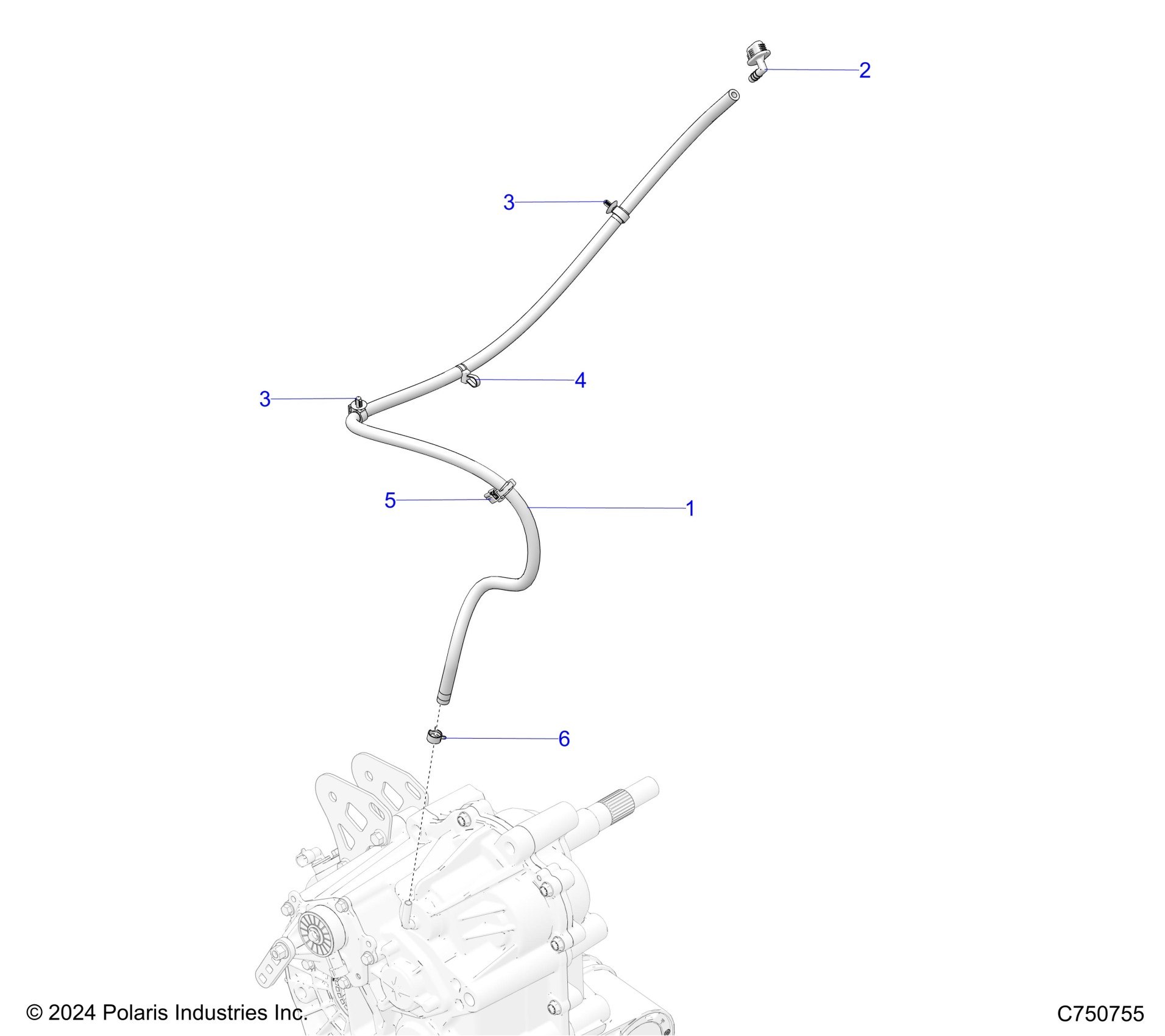 2

3

4

3

5

1

6

© 2024 Polaris Industries Inc.

C750755