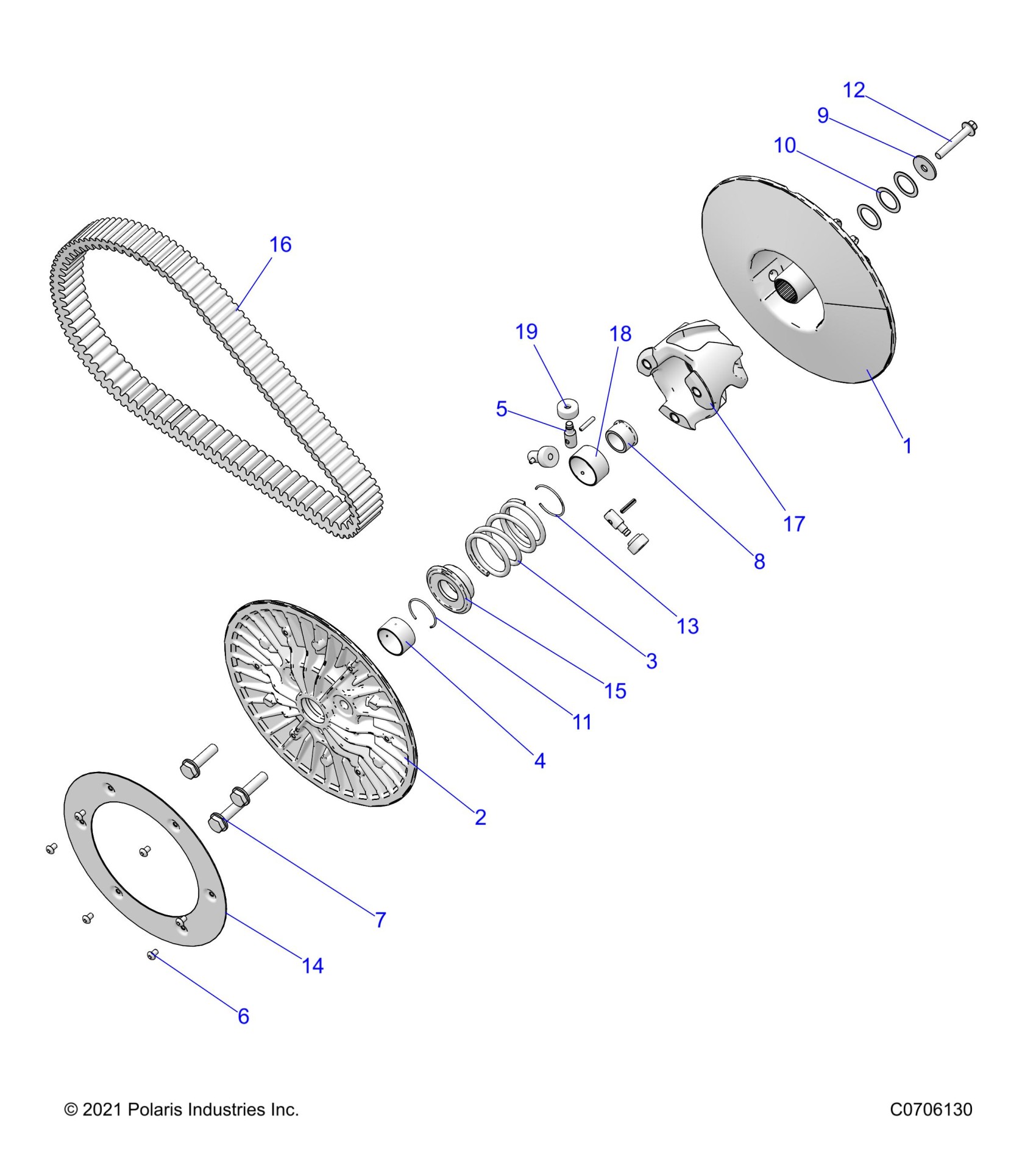 12
9
10
16
19
18
5
1
17
8
13
3
15
11
4
2
7
14
6

© 2021 Polaris Industries Inc.
C0706130