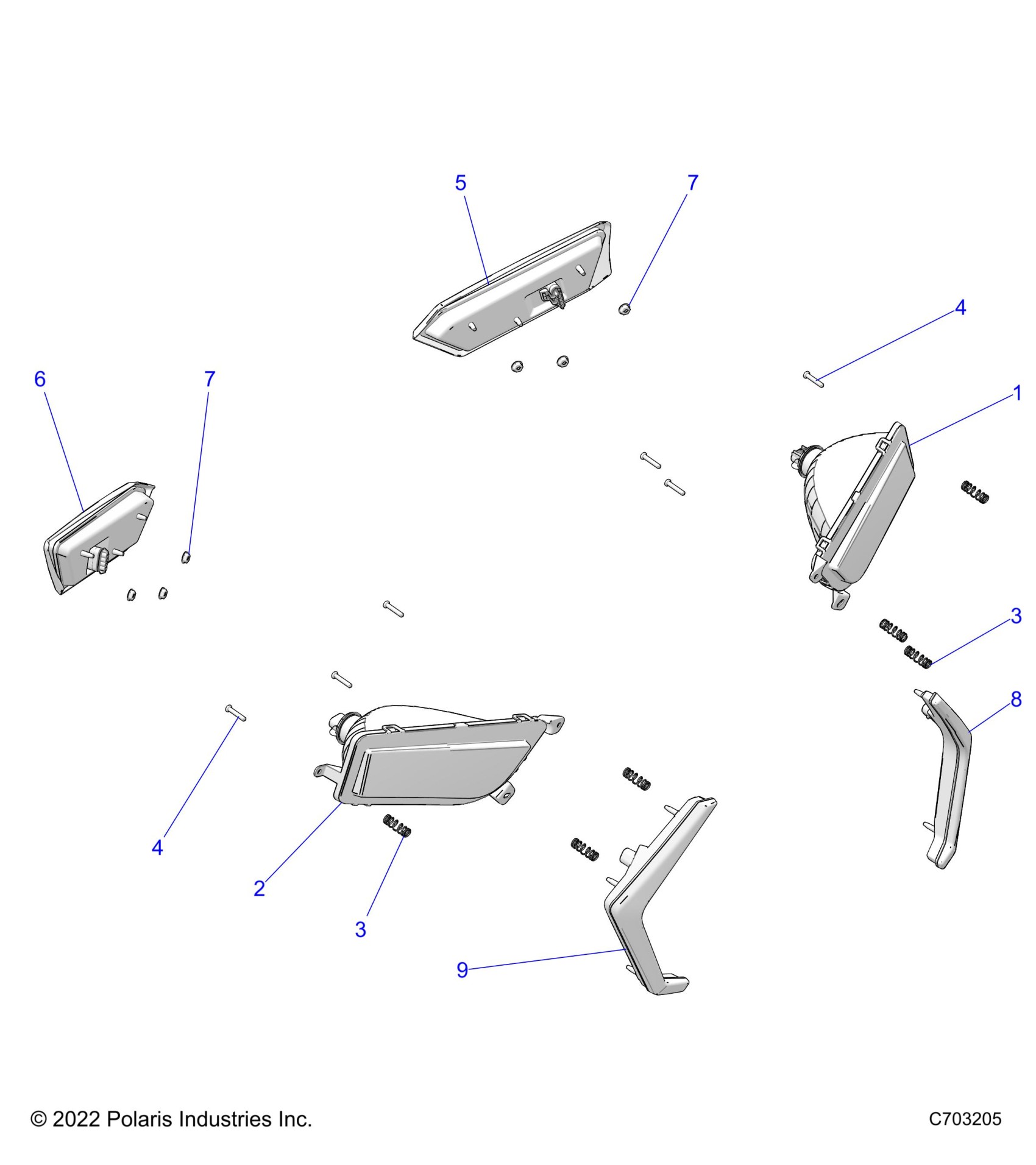 5
7
4
6
7
1
3
8
4
2
3
9

© 2022 Polaris Industries Inc.

C703205