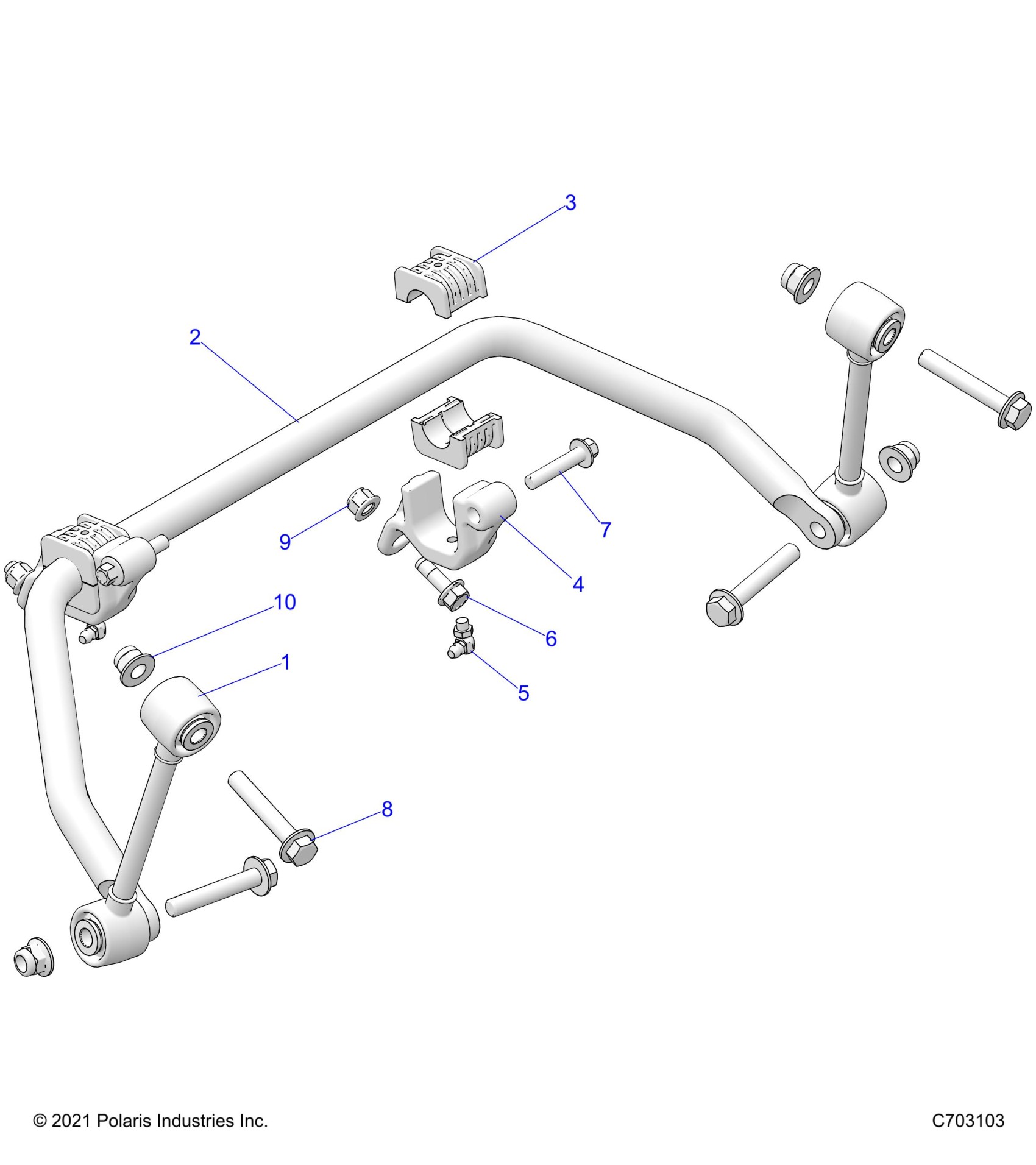 3
2
7
9
4
10
6
1
5
8
© 2021 Polaris Industries Inc.
C703103