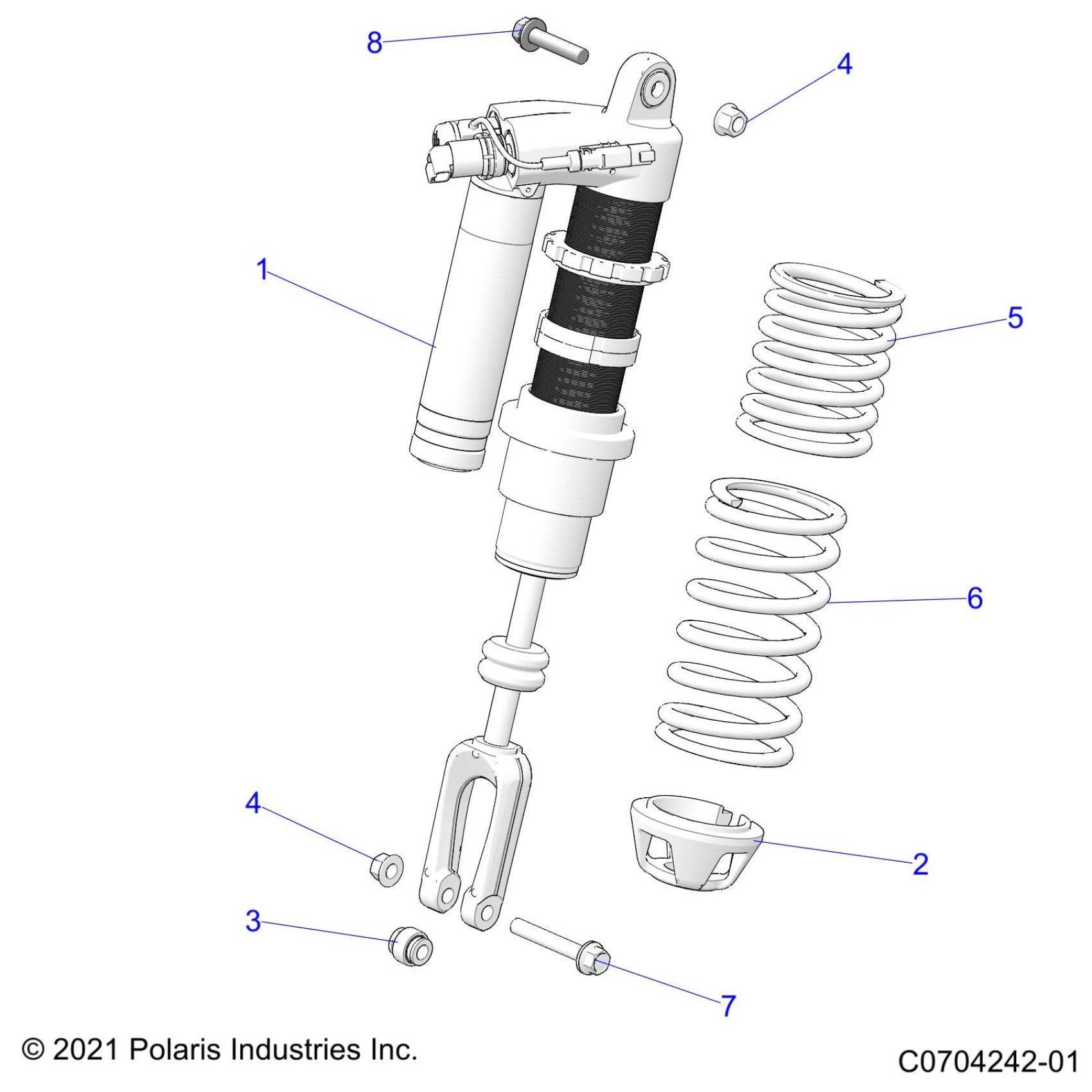 8
4
1
5
6
4
2
3
7
© 2021 Polaris Industries Inc.
C0704242-01