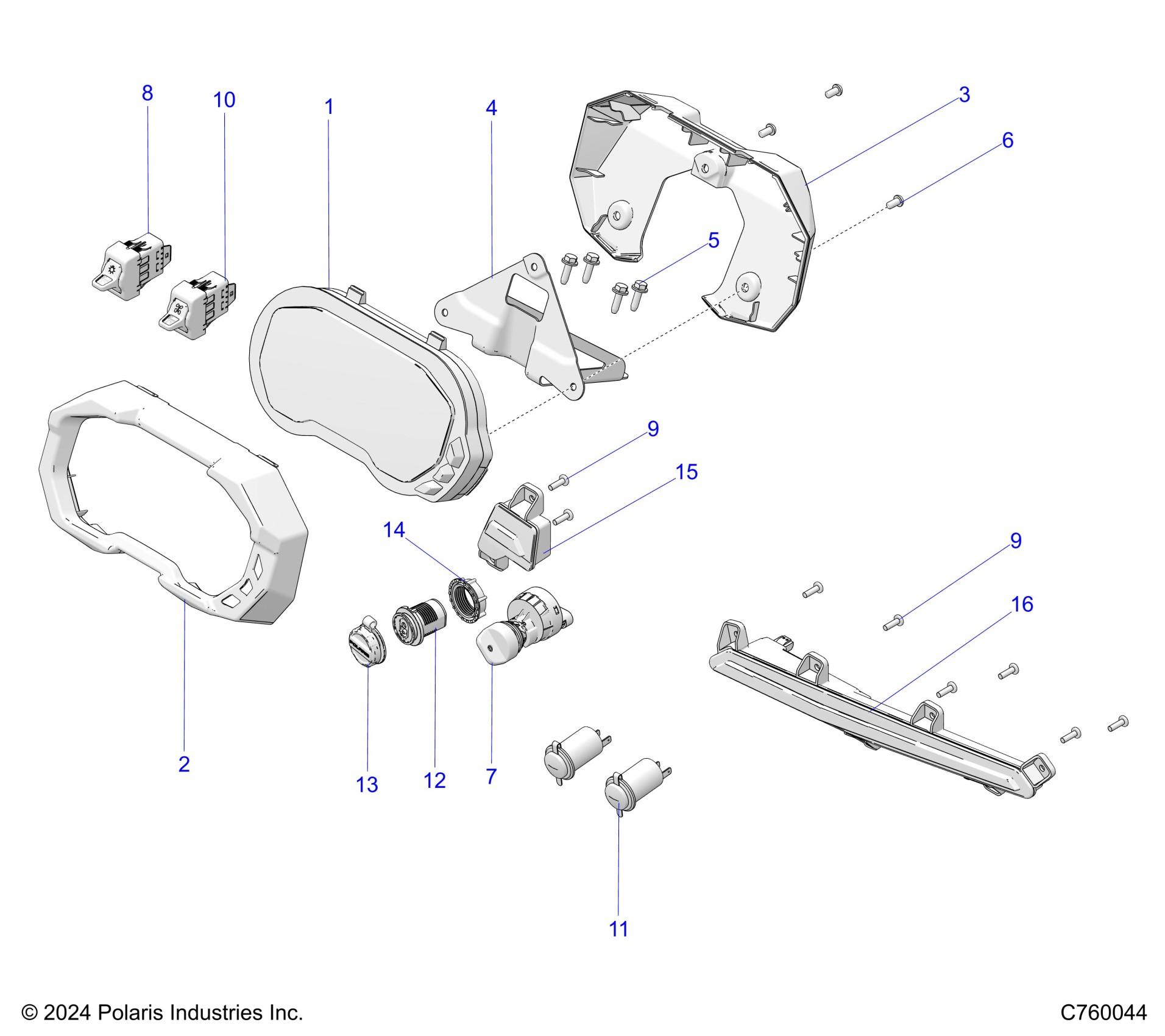 8
10
1
4
3
6
5
9
15
14
9
16
2
13
12
7
11

© 2024 Polaris Industries Inc.
C760044