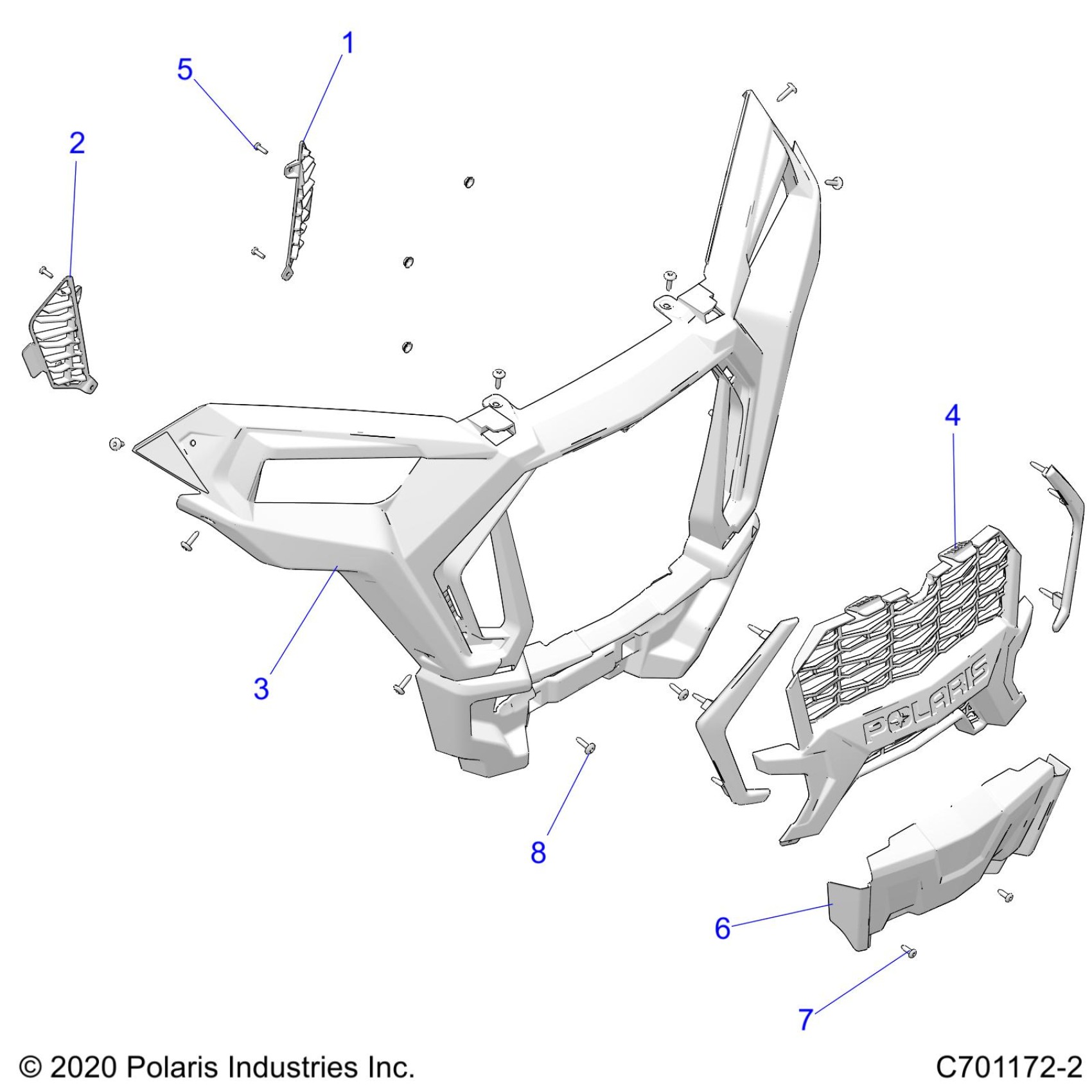 1

5

2

4

3

POLARIS

8

6

7

© 2020 Polaris Industries Inc.

C701172-2