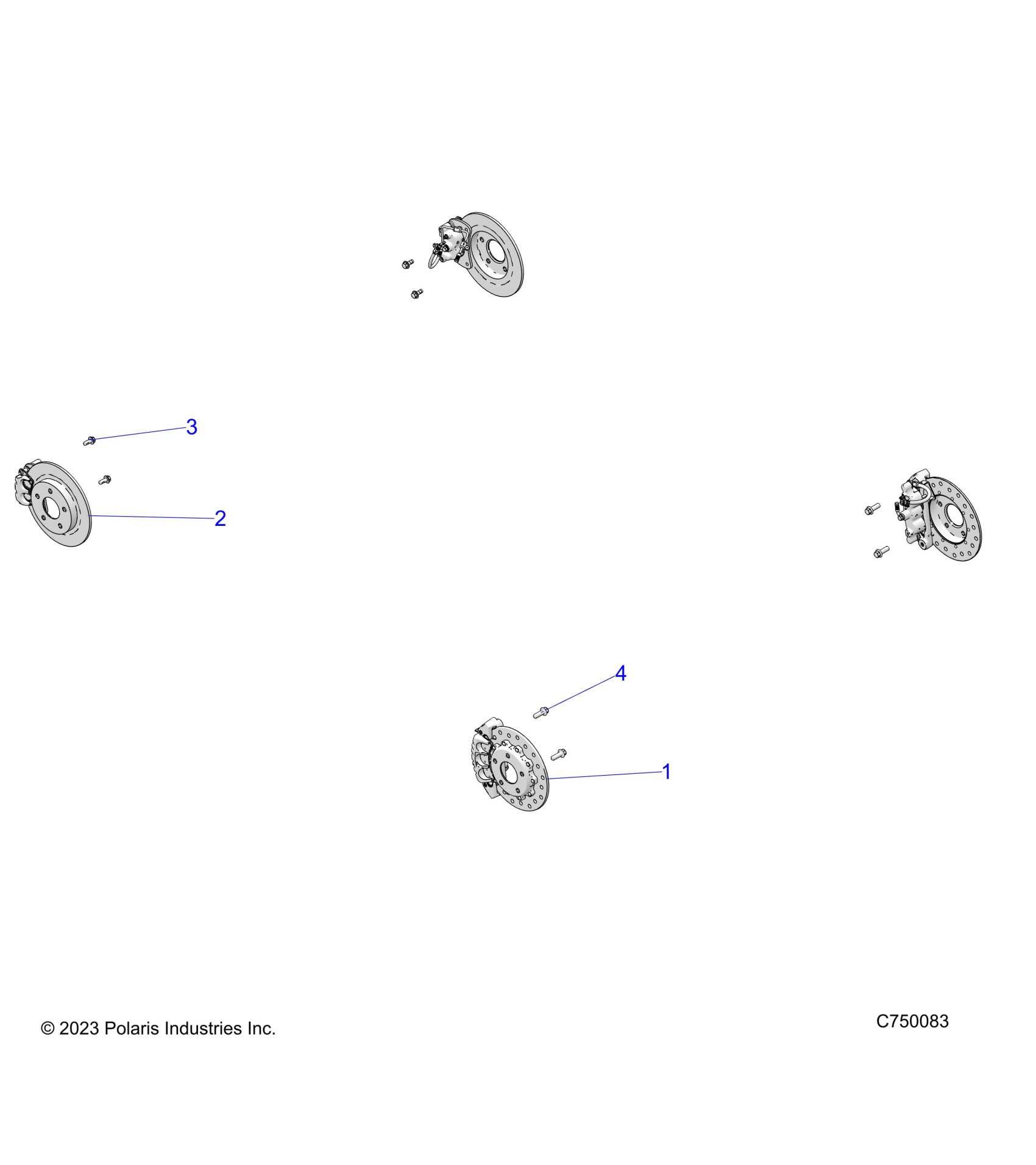 3

2

4

1

© 2023 Polaris Industries Inc.

C750083