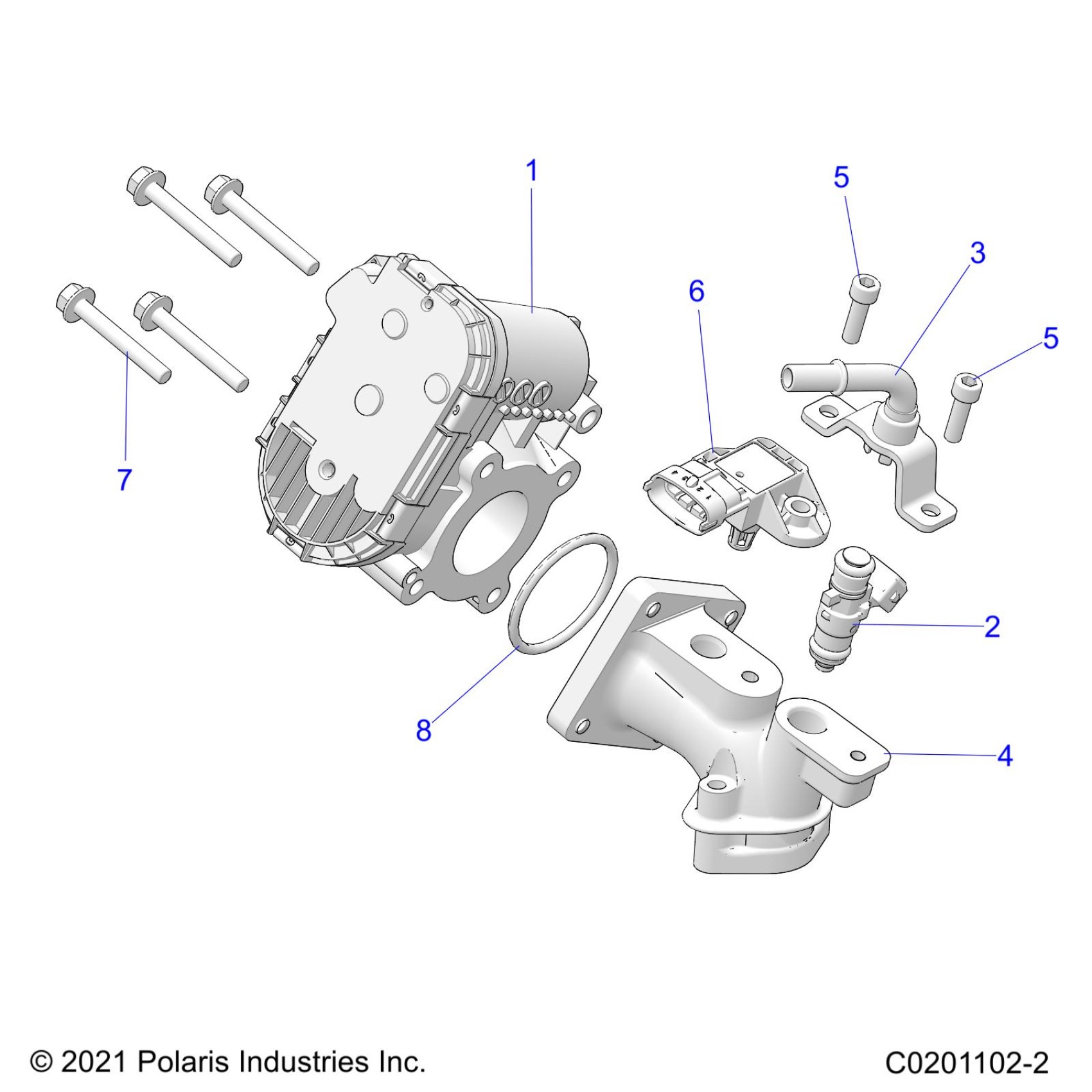 1

5

3

6

5

7

2

8

4

© 2021 Polaris Industries Inc.

C0201102-2