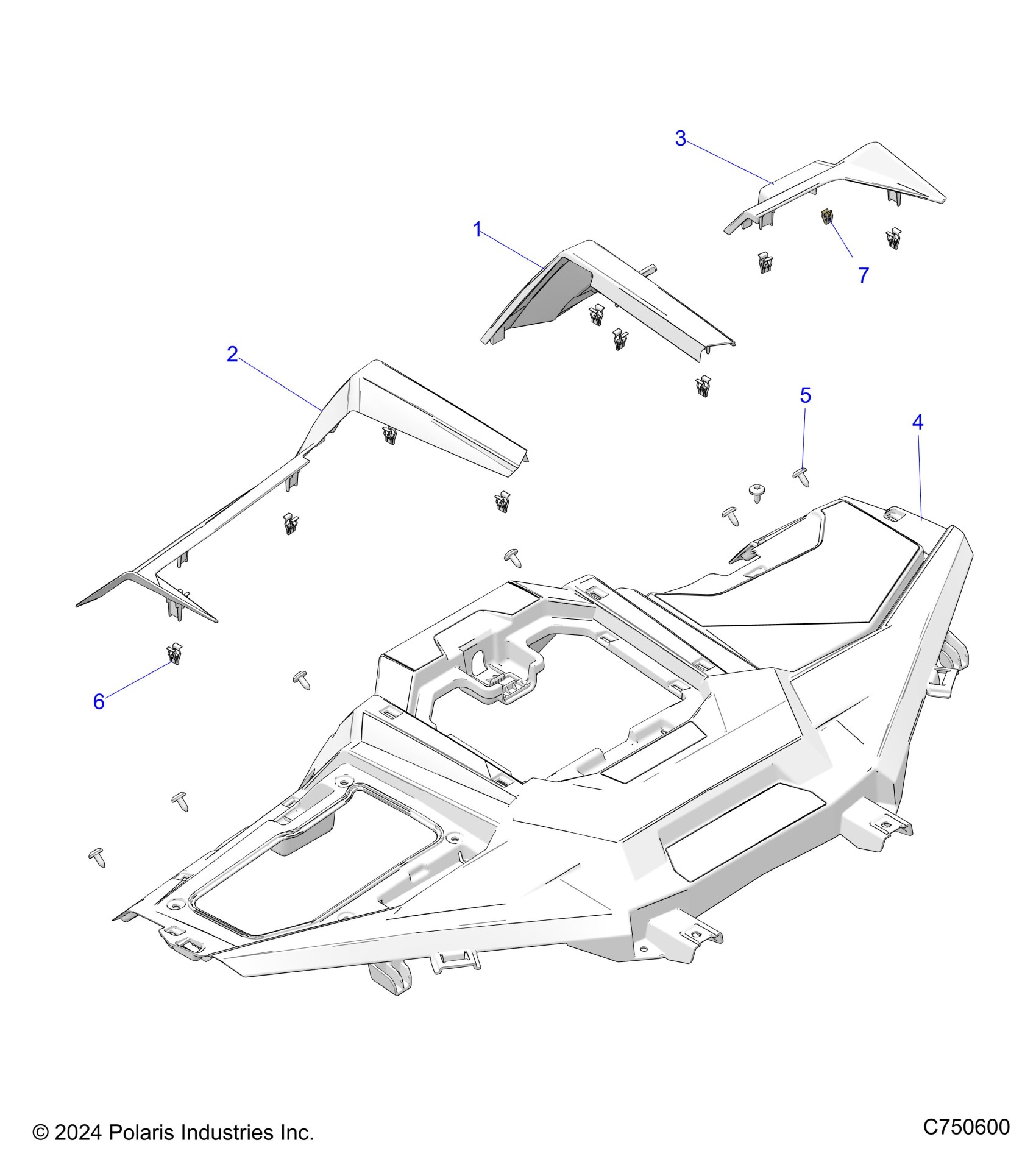 3

1

7

2

5

4

6

© 2024 Polaris Industries Inc.

C750600