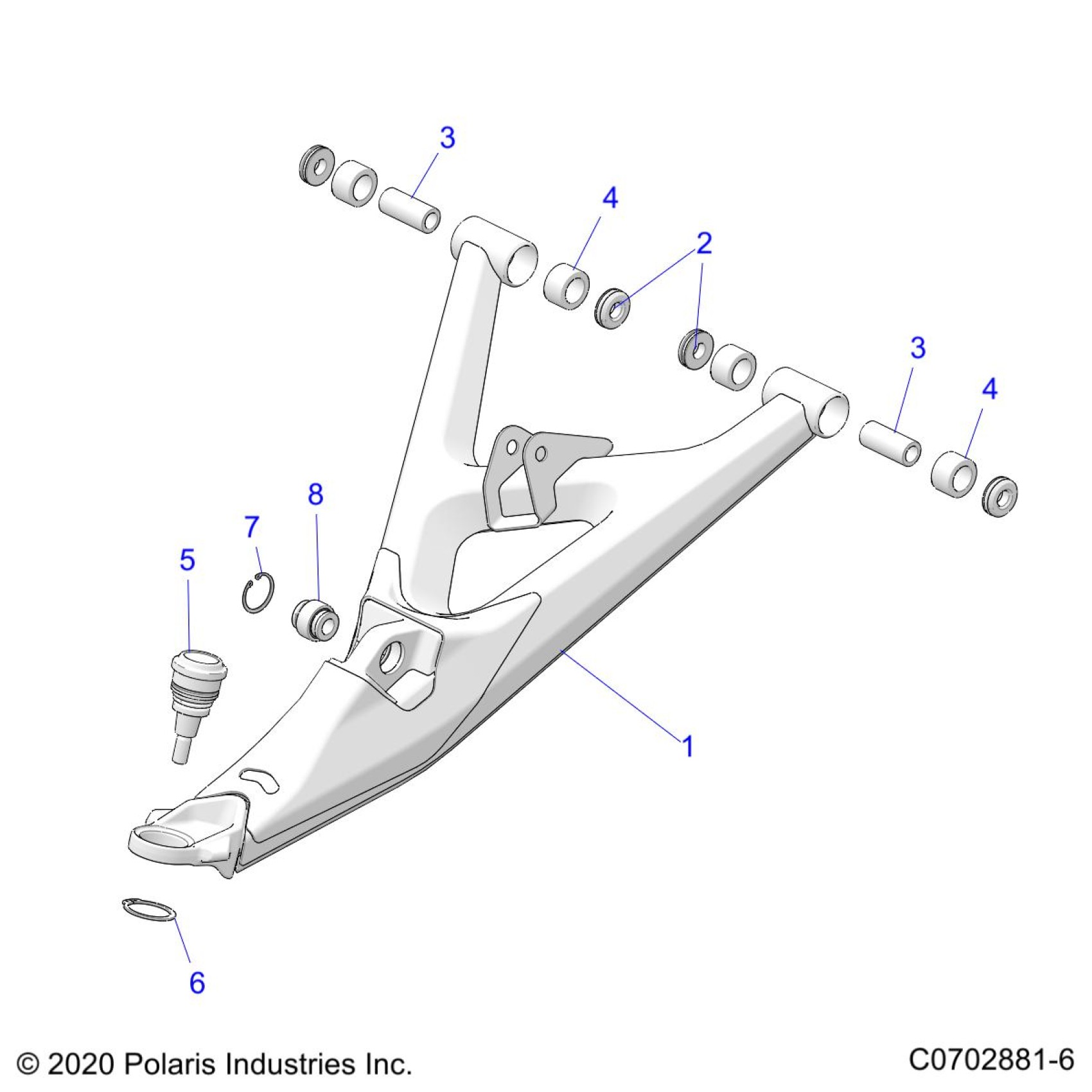 3
4
2
3
4
8
7
5
1
6

© 2020 Polaris Industries Inc.
C0702881-6