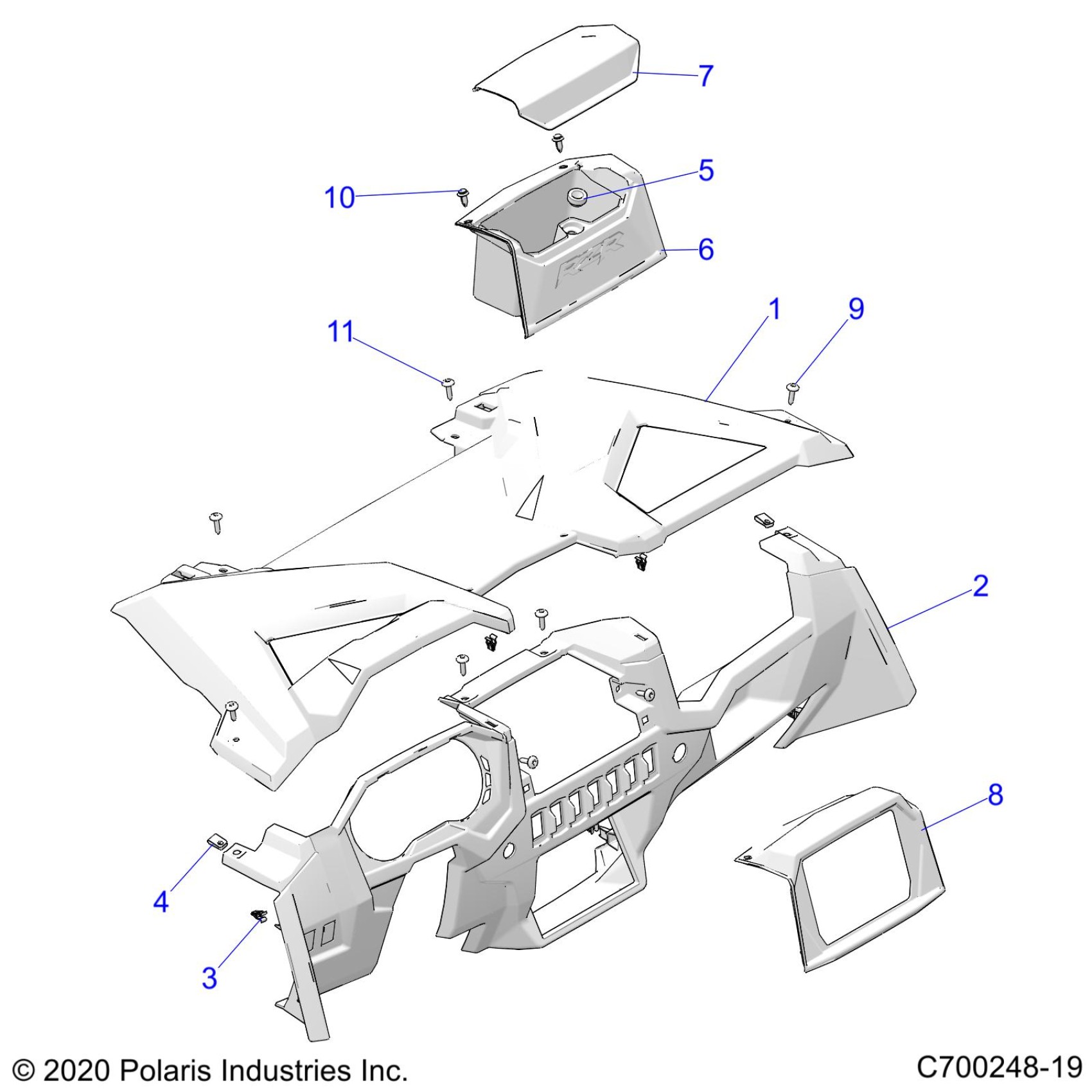 7

5

10

6

RZR

1

9

11

2

8

4

3

© 2020 Polaris Industries Inc.

C700248-19