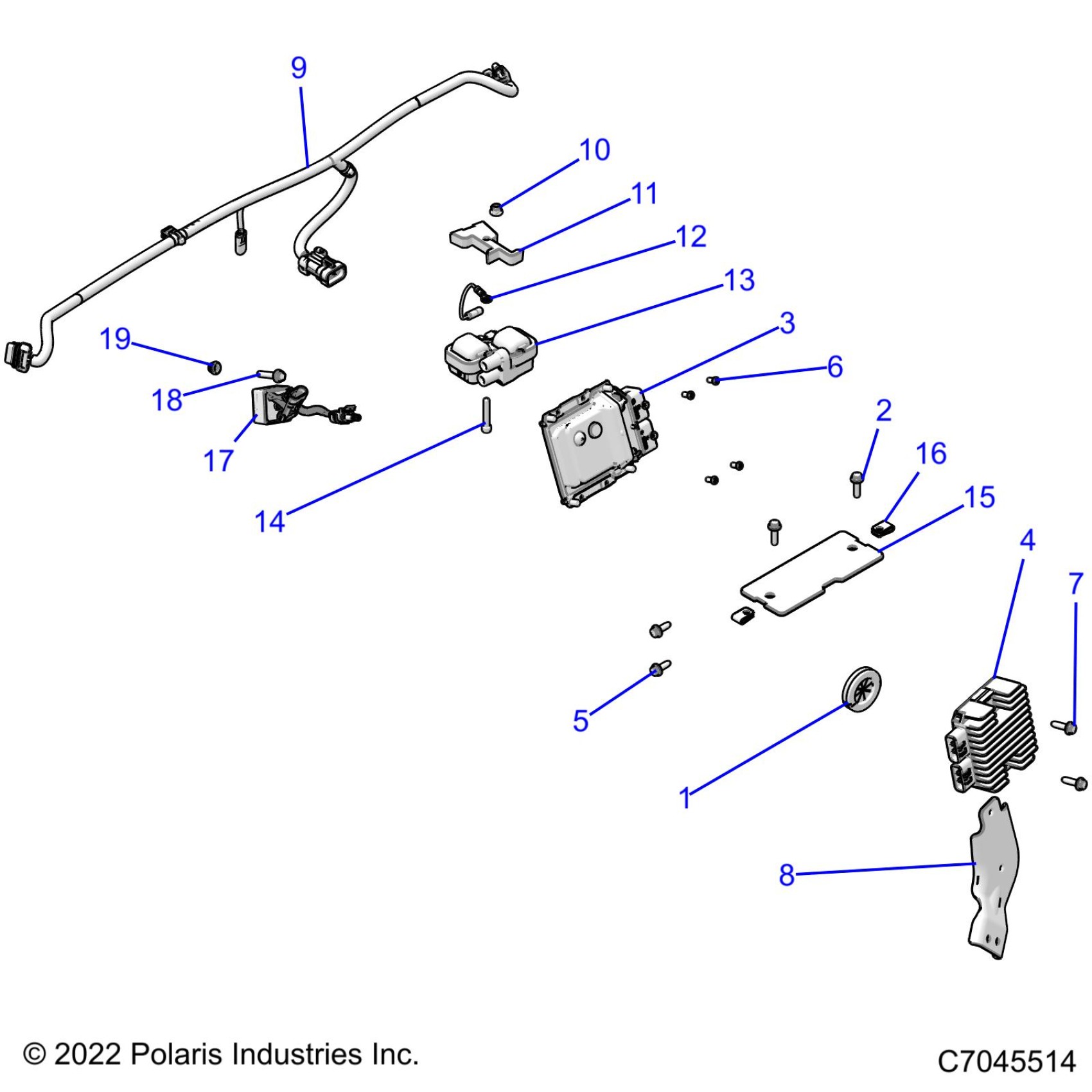 9
10
11
12
13
3
19
6
18
2
17
16
14
15
4
7
5
1
8
© 2022 Polaris Industries Inc.
C7045514