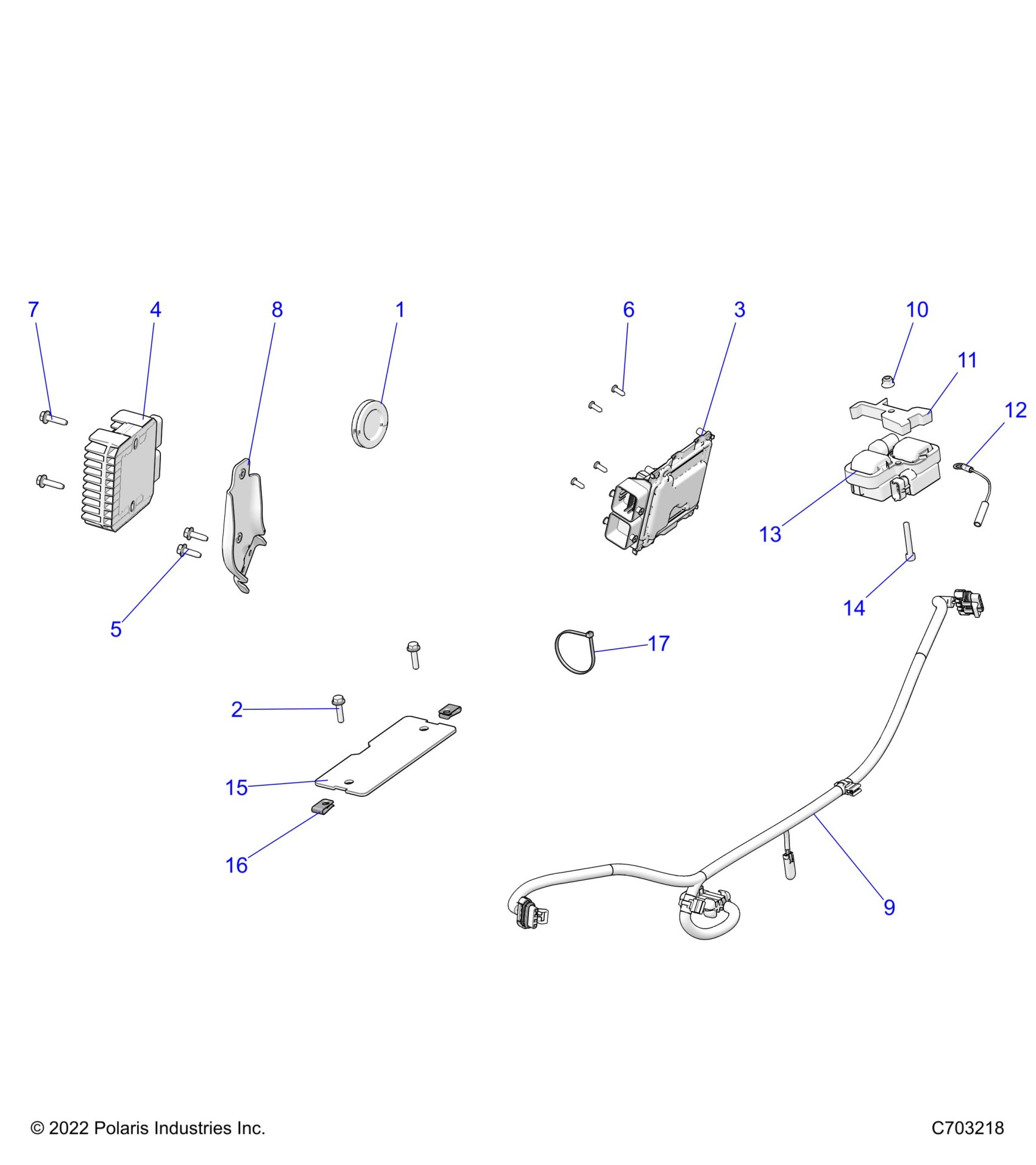 7
4
8
1
6
3
10
11
12
13
14
5
17
2
15
16
9

© 2022 Polaris Industries Inc.

C703218