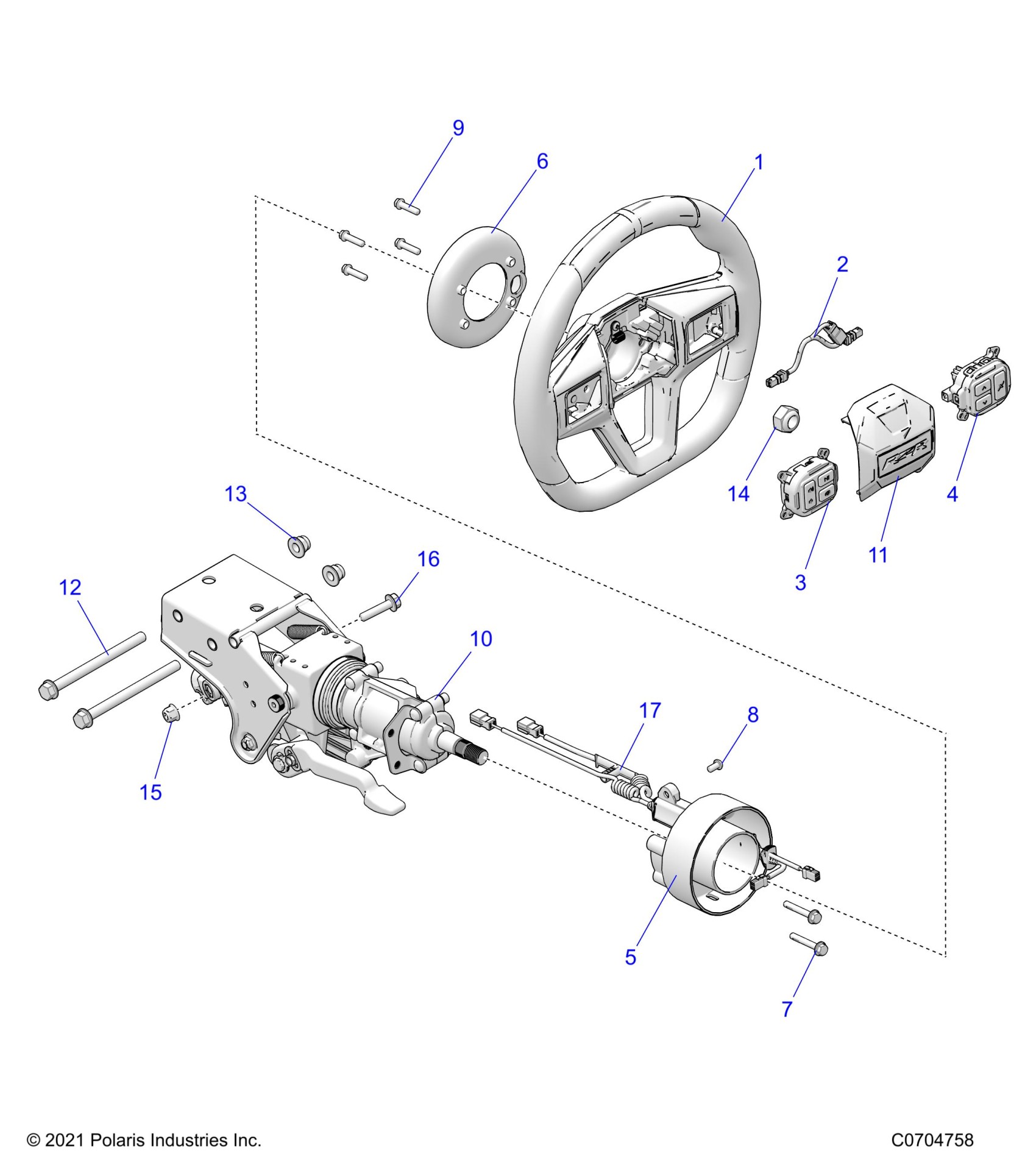 9
6
1
2
4
14
11
3
13
16
12
10
17
8
15
5
7
RZR
© 2021 Polaris Industries Inc.
C0704758