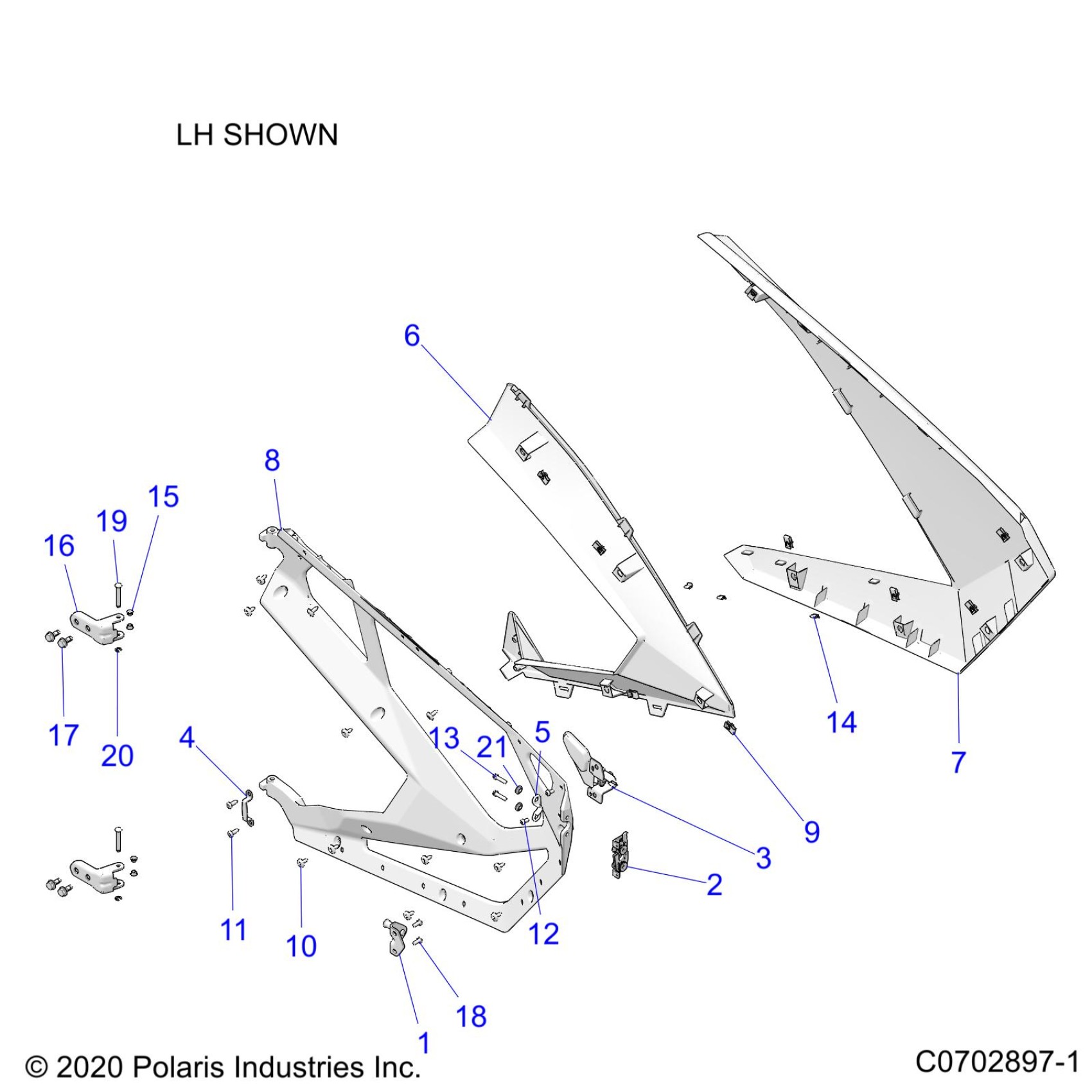 LH SHOWN

6

8

15

19

16

17

20

4

13

21

5

14

7

9

3

2

11

10

12

18

1

© 2020 Polaris Industries Inc.

C0702897-1