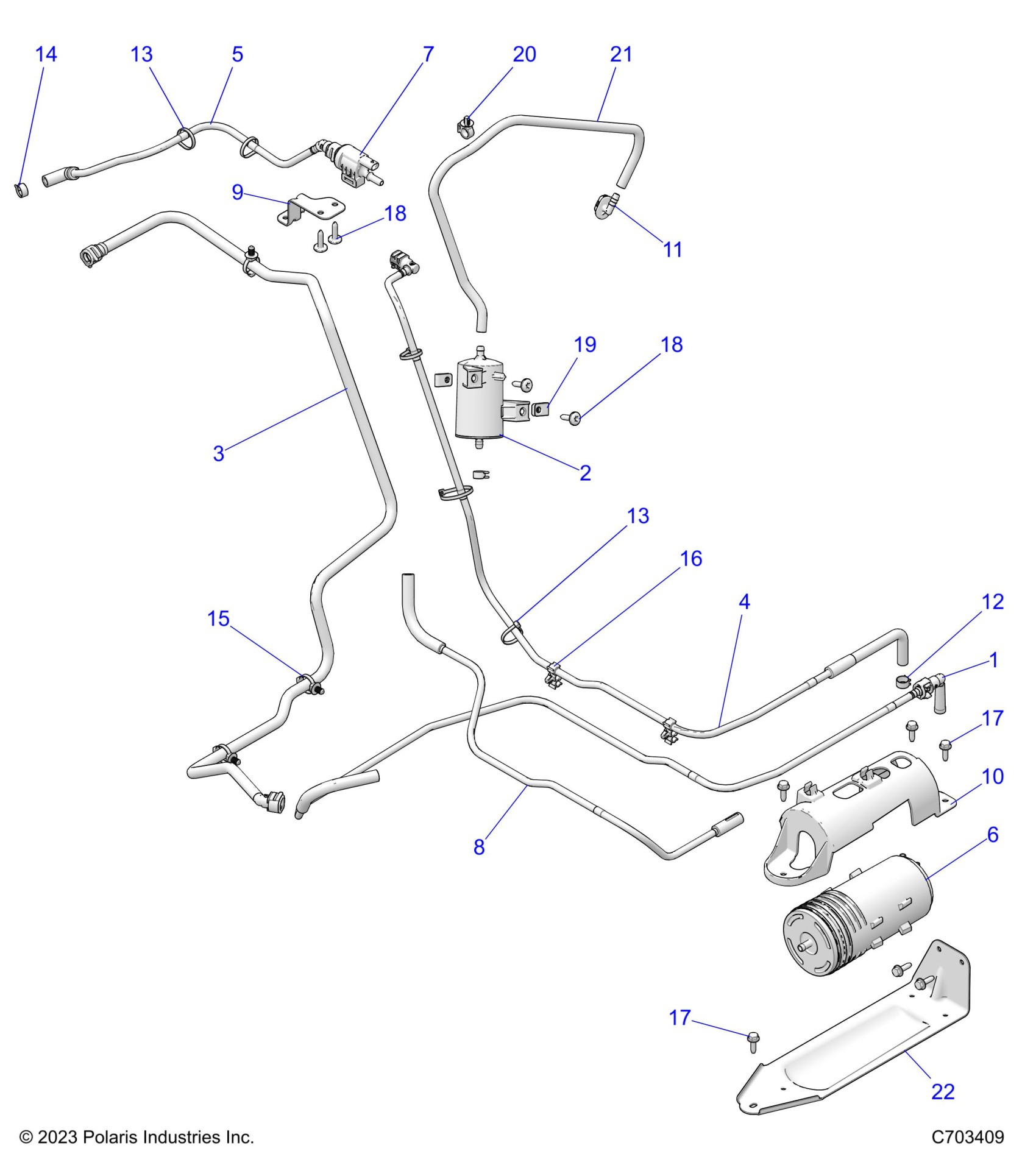 14
13
5
7
20
21
9
18
11
19
18
3
2
13
16
15
4
12
1
17
10
8
6
17
22
© 2023 Polaris Industries Inc.
C703409