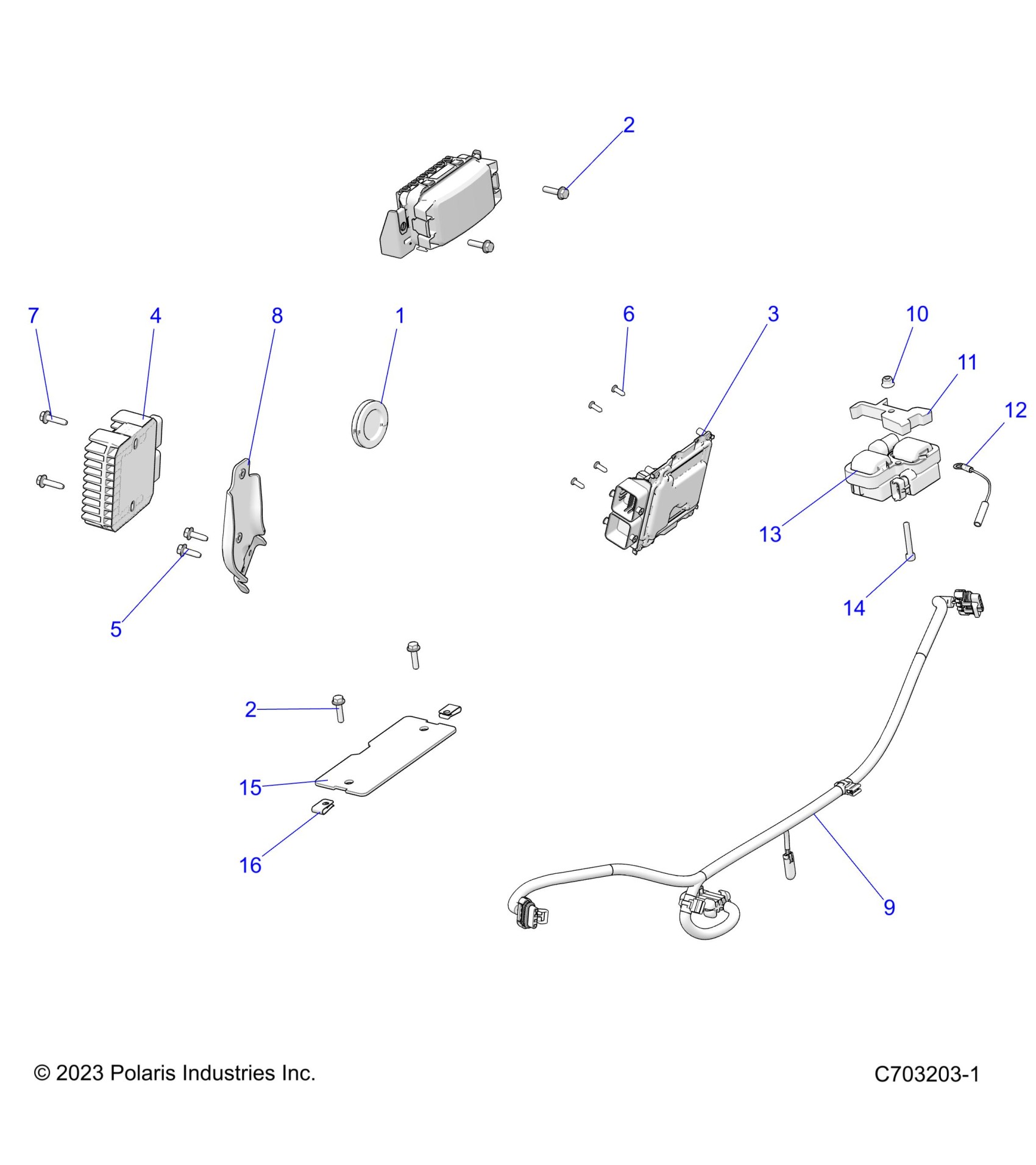 2

7 4 8 1

6 3 10

11

12

13

14

5

2

15

16

9

© 2023 Polaris Industries Inc.

C703203-1