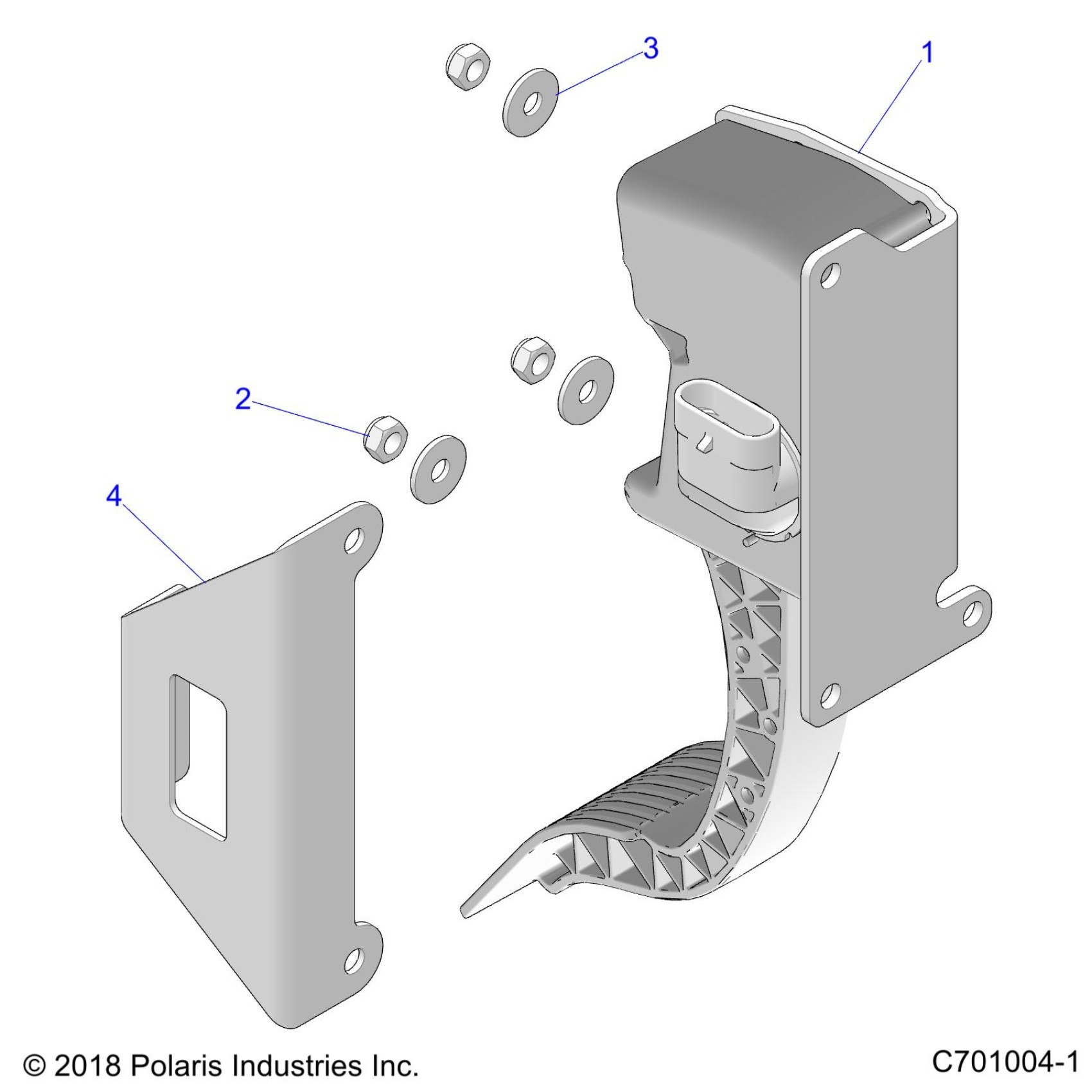 3
1
2
4
© 2018 Polaris Industries Inc.
C701004-1