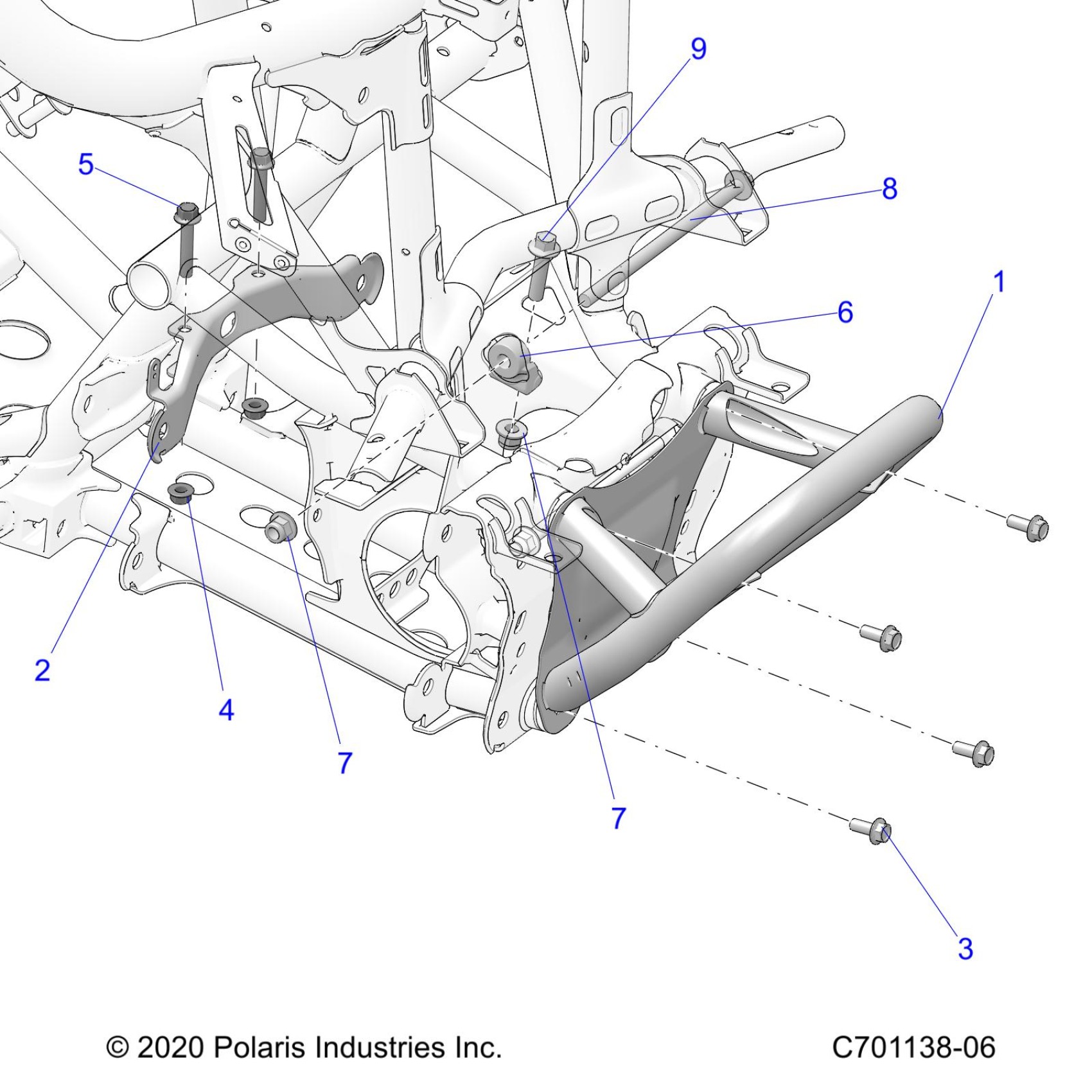 9

5

8

1

6

2

4

7

7

3

© 2020 Polaris Industries Inc.

C701138-06