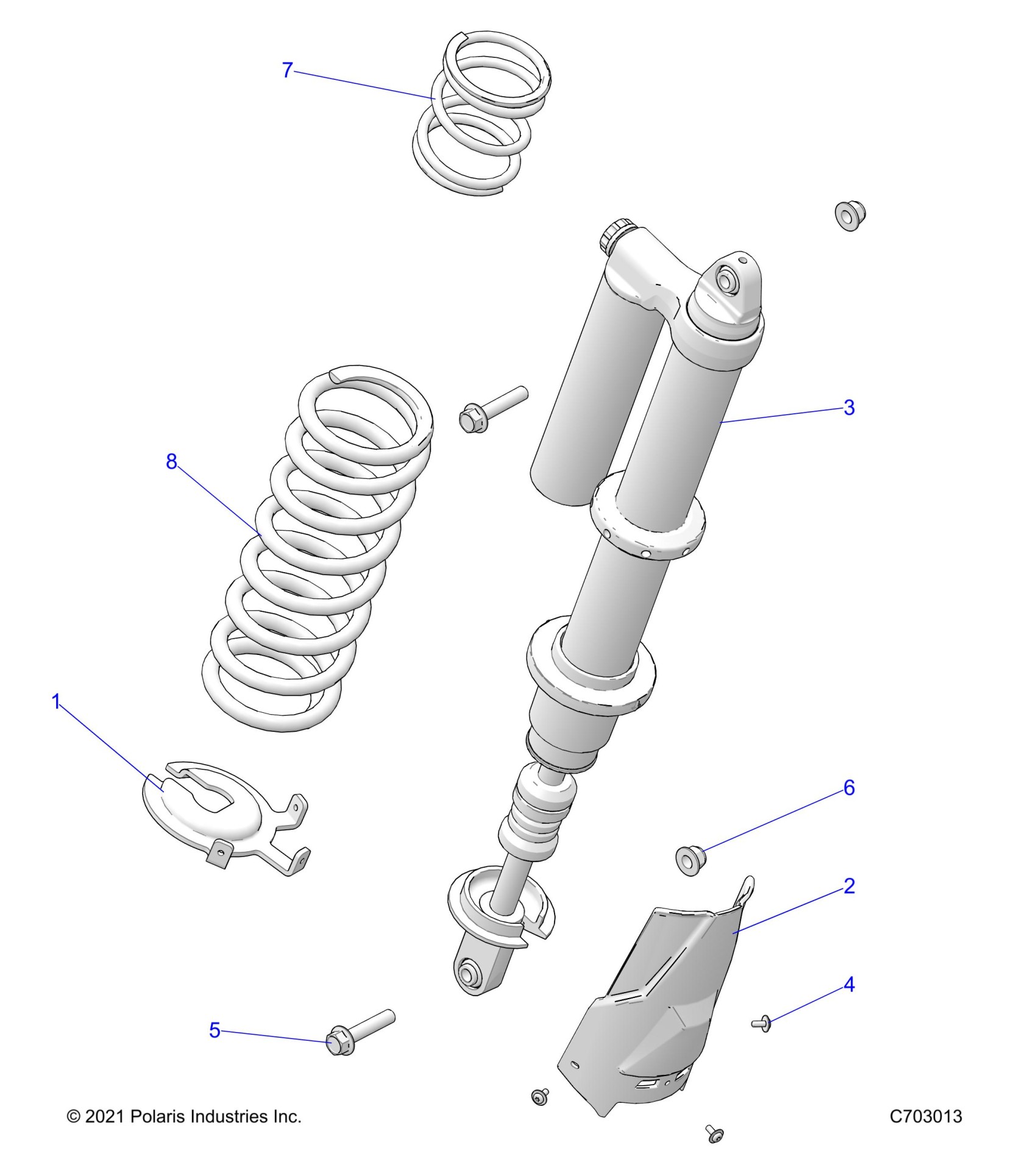 7

3

8

1

6

2

4

5

© 2021 Polaris Industries Inc.

C703013