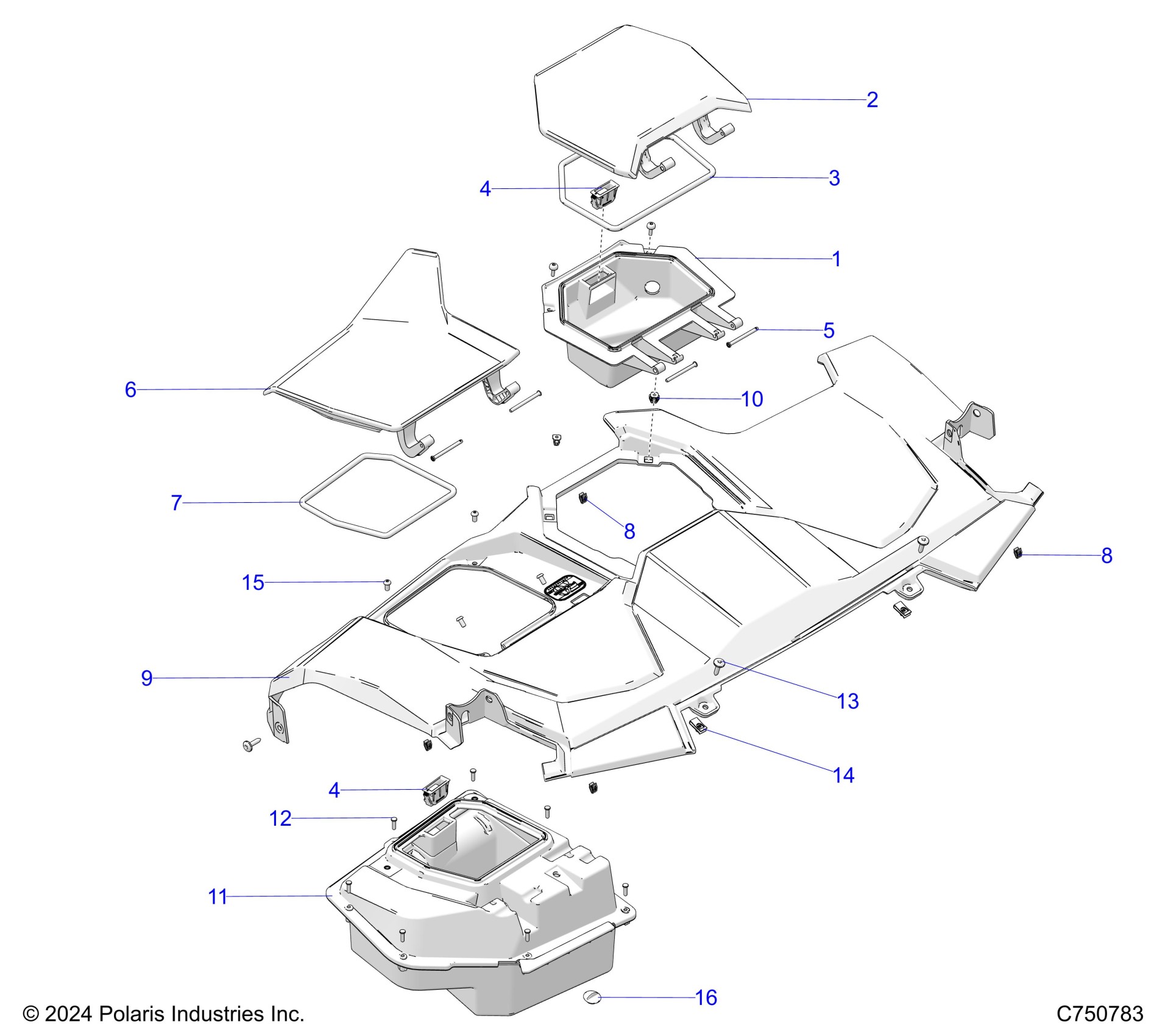 2
3
4
1
5
6
10
7
8
8
15
9
13
14
4
12
11
16
© 2024 Polaris Industries Inc.
C750783