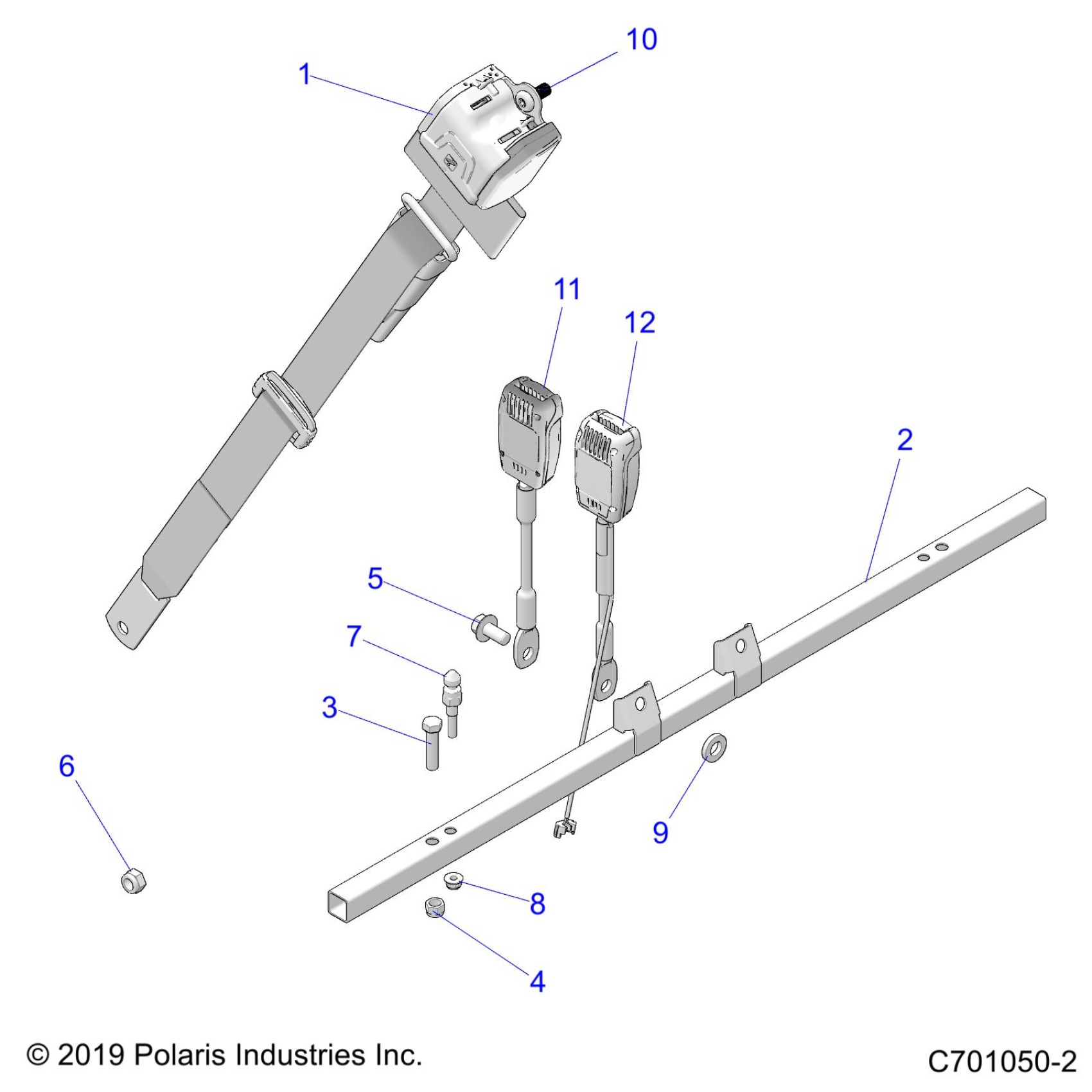 10
1
11
12
2
5
7
3
6
9
8
4
© 2019 Polaris Industries Inc.
C701050-2