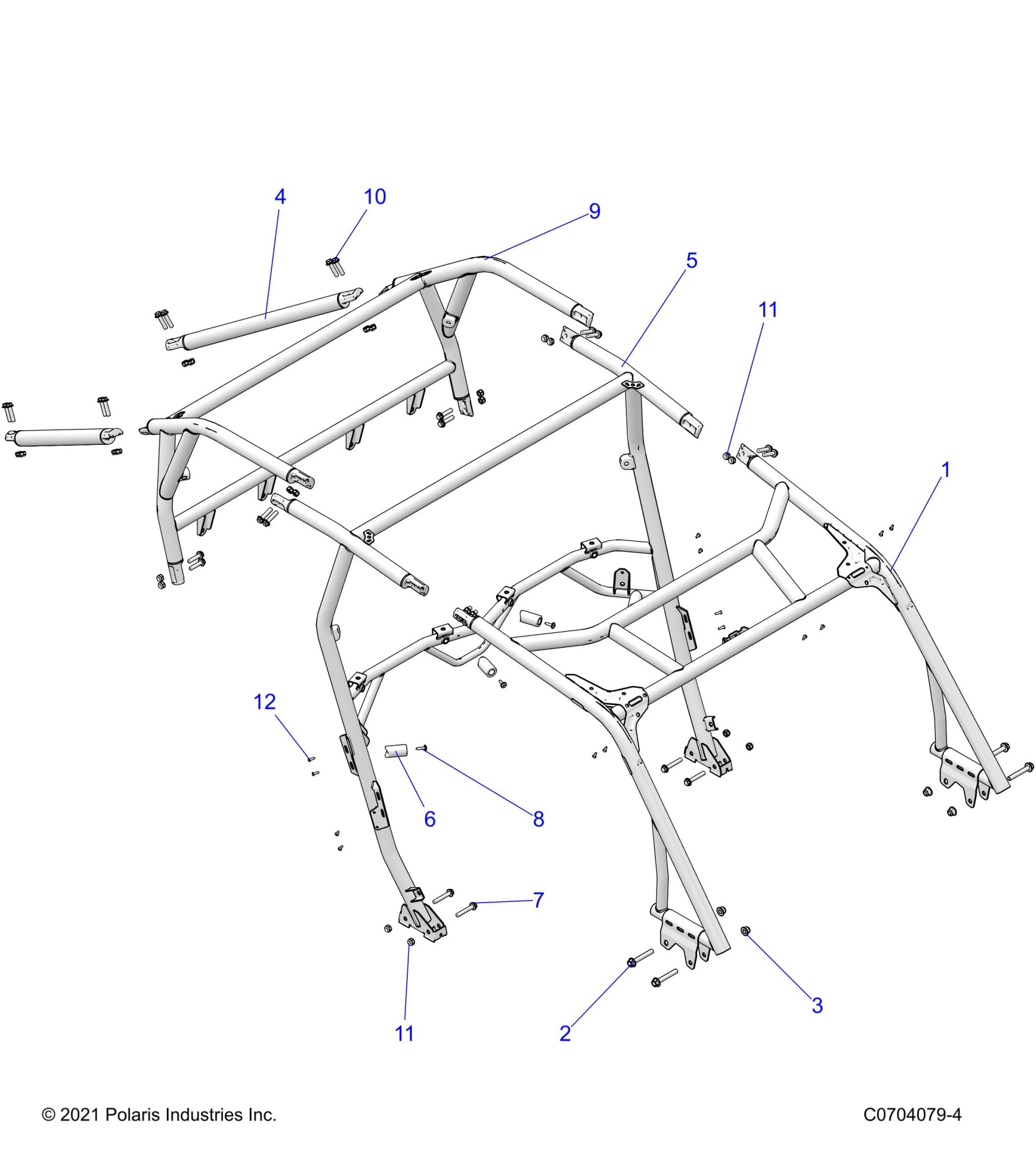 4
10
9
5
11
1
12
6
8
7
11
2
3

© 2021 Polaris Industries Inc.

C0704079-4