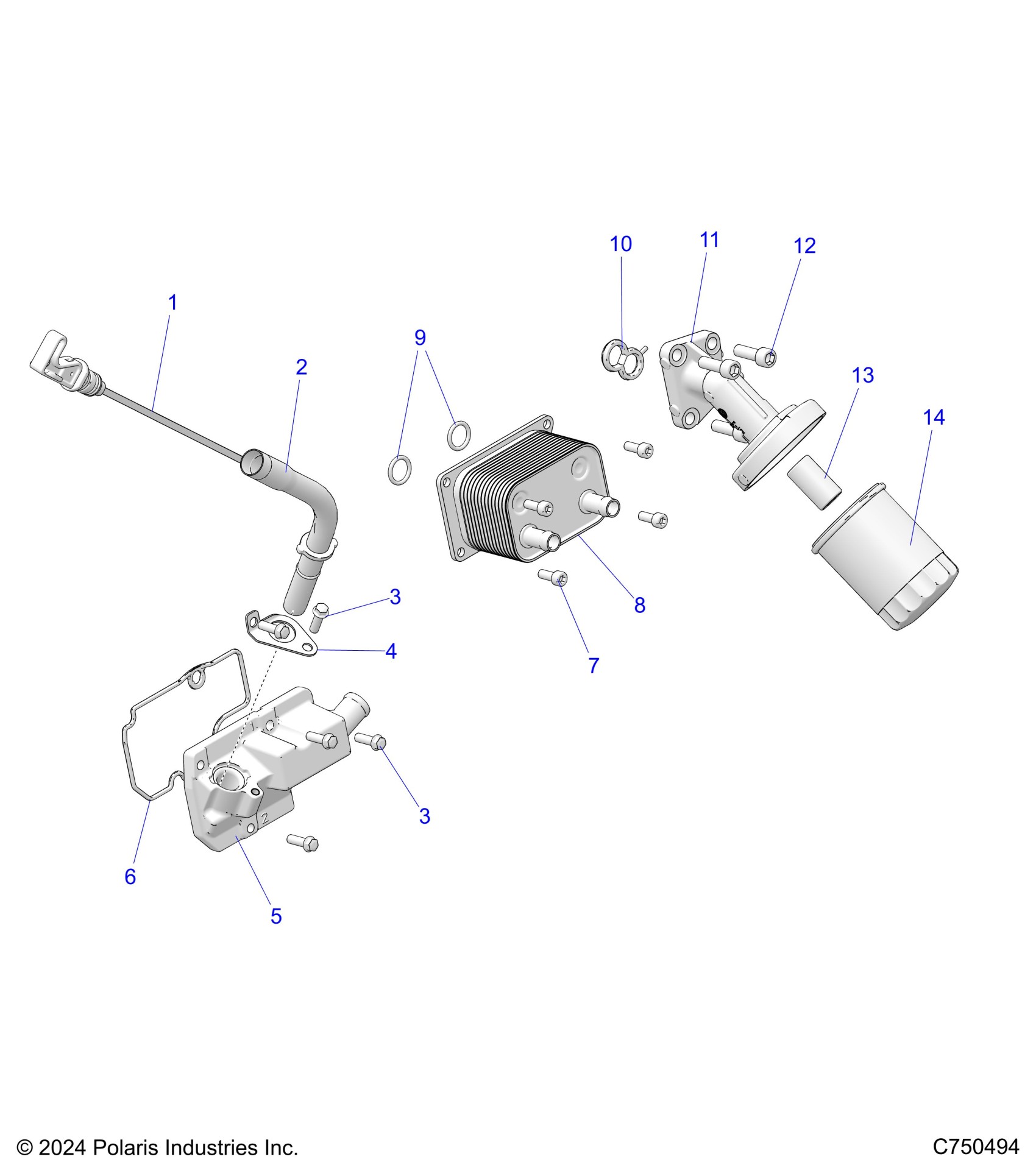 10
11
12
1
9
2
13
14
3
8
4
7
3
6
5

© 2024 Polaris Industries Inc.

C750494