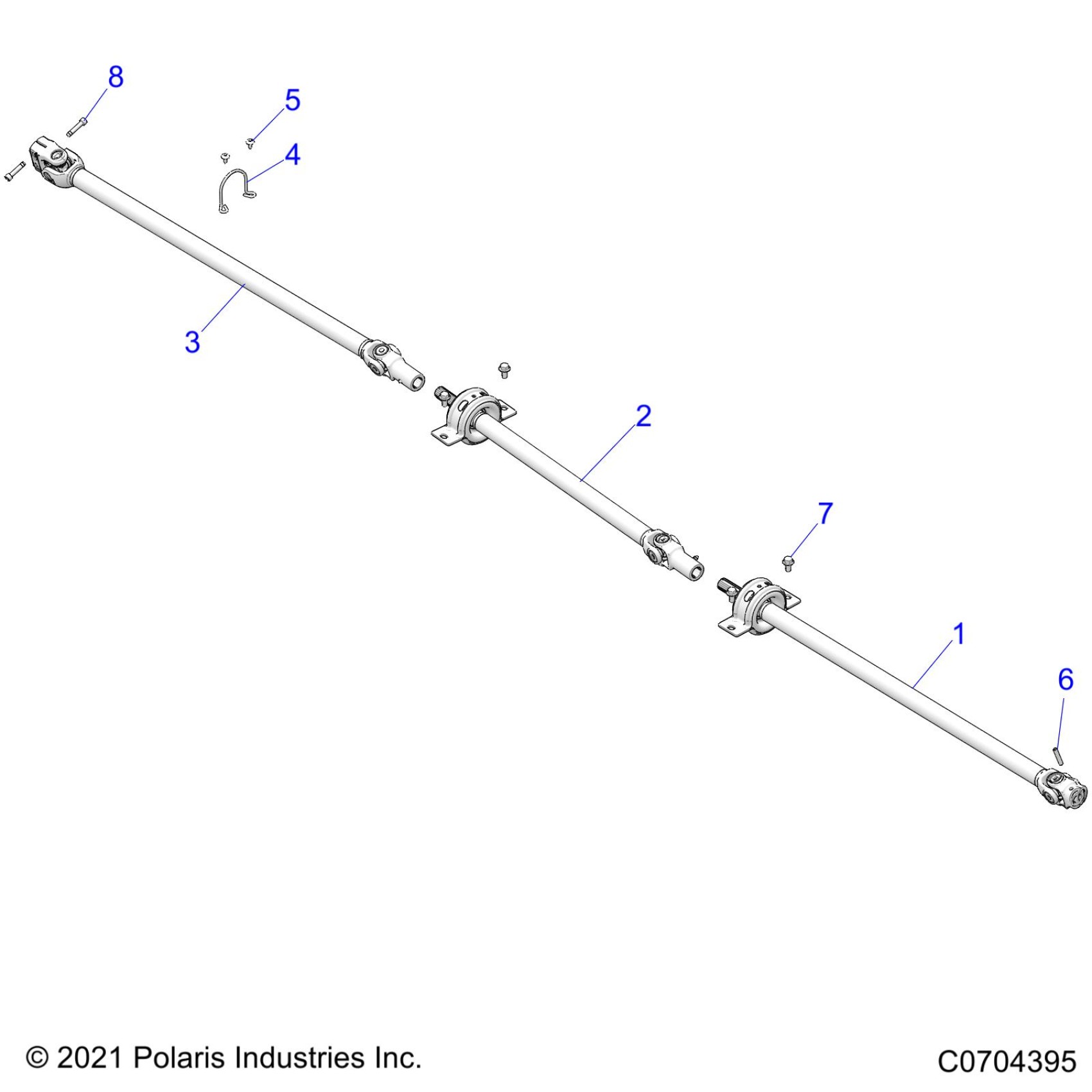 8
5
4
3
2
7
1
6
© 2021 Polaris Industries Inc.
C0704395