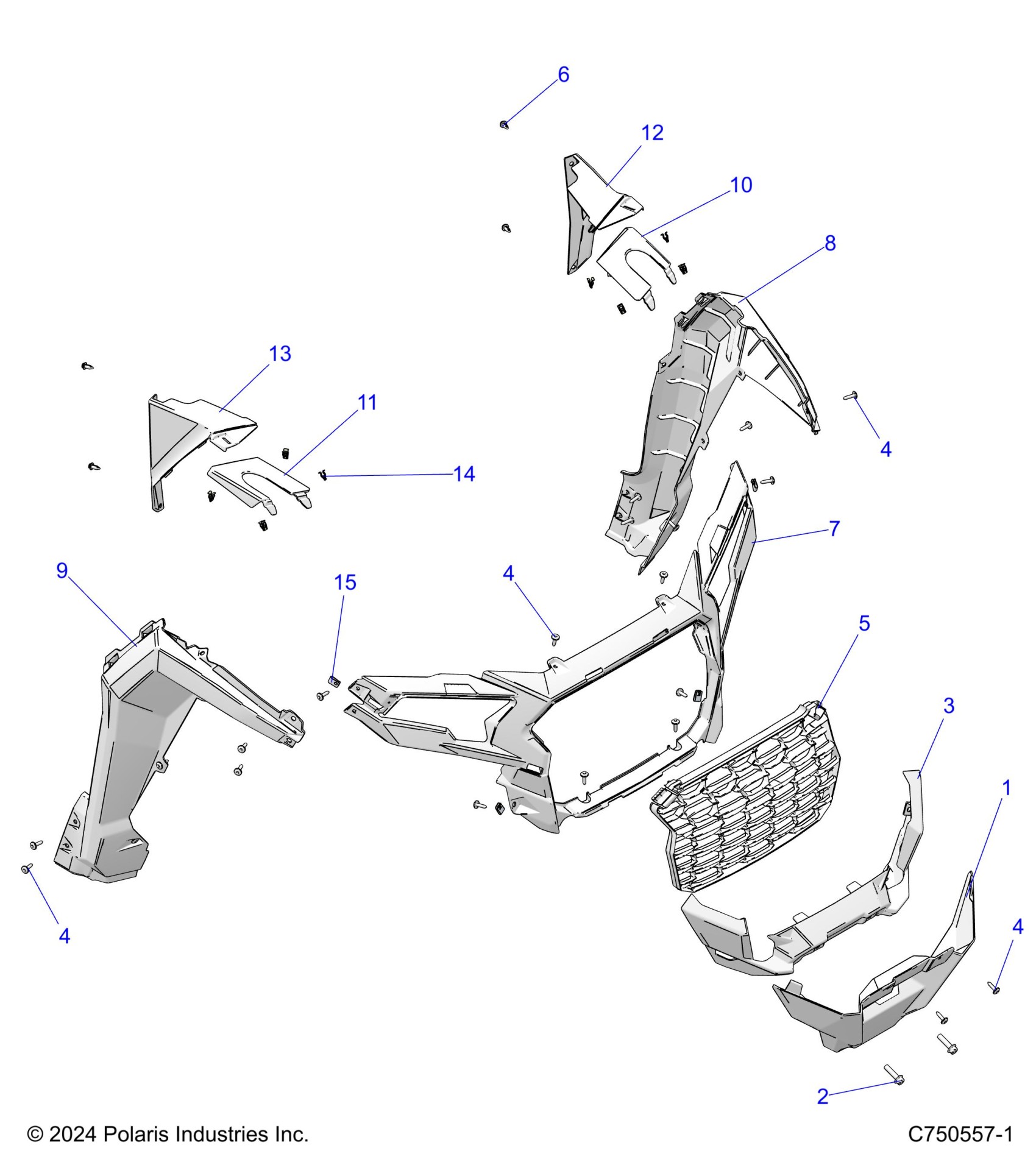 6
12
10
8
13
11
4
14
7
9
15
4
5
3
1
4
4
2
© 2024 Polaris Industries Inc.
C750557-1